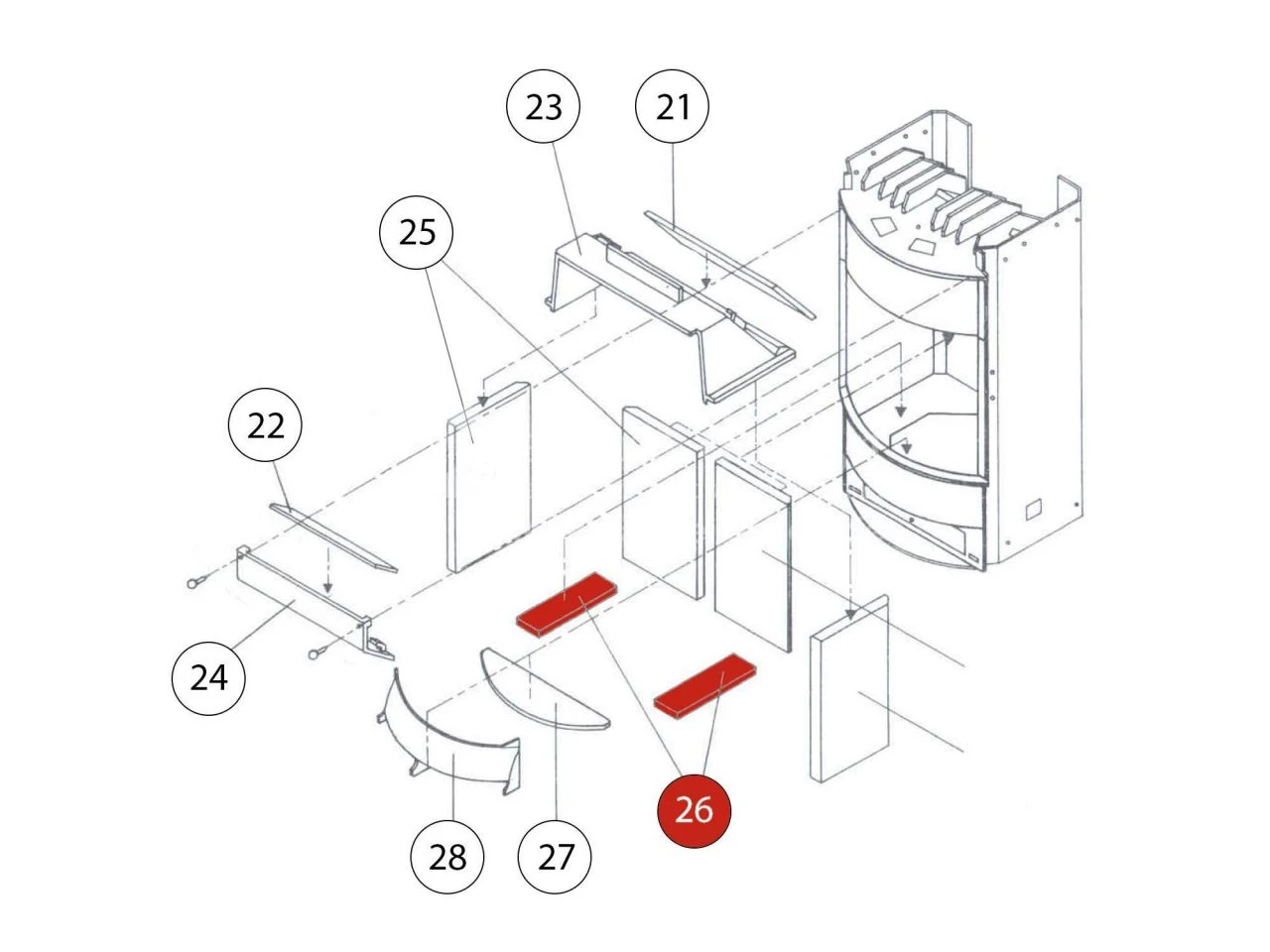 23
21
25
22
24
28
27
26