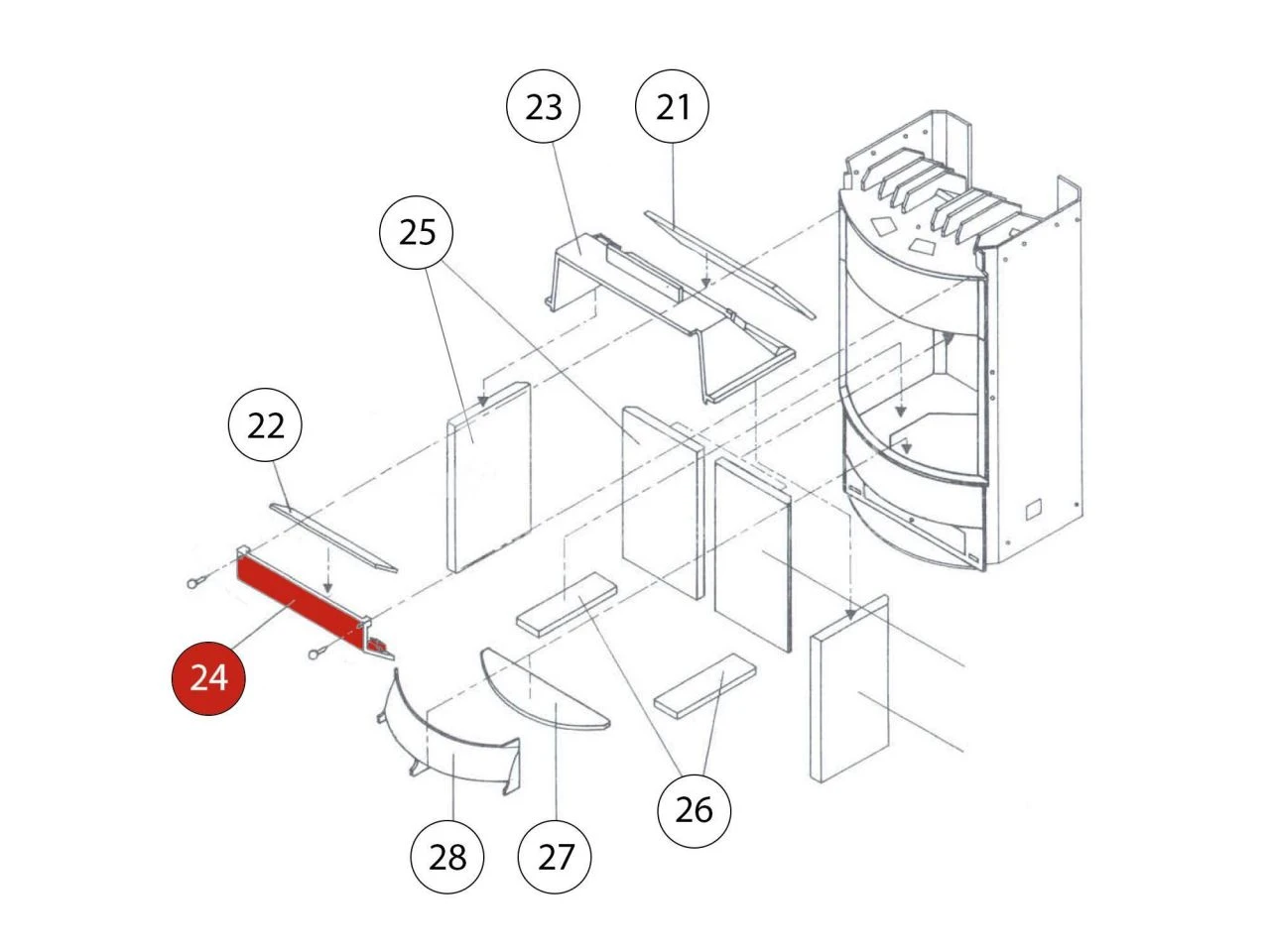 23
21
25
22
24
26
28
27