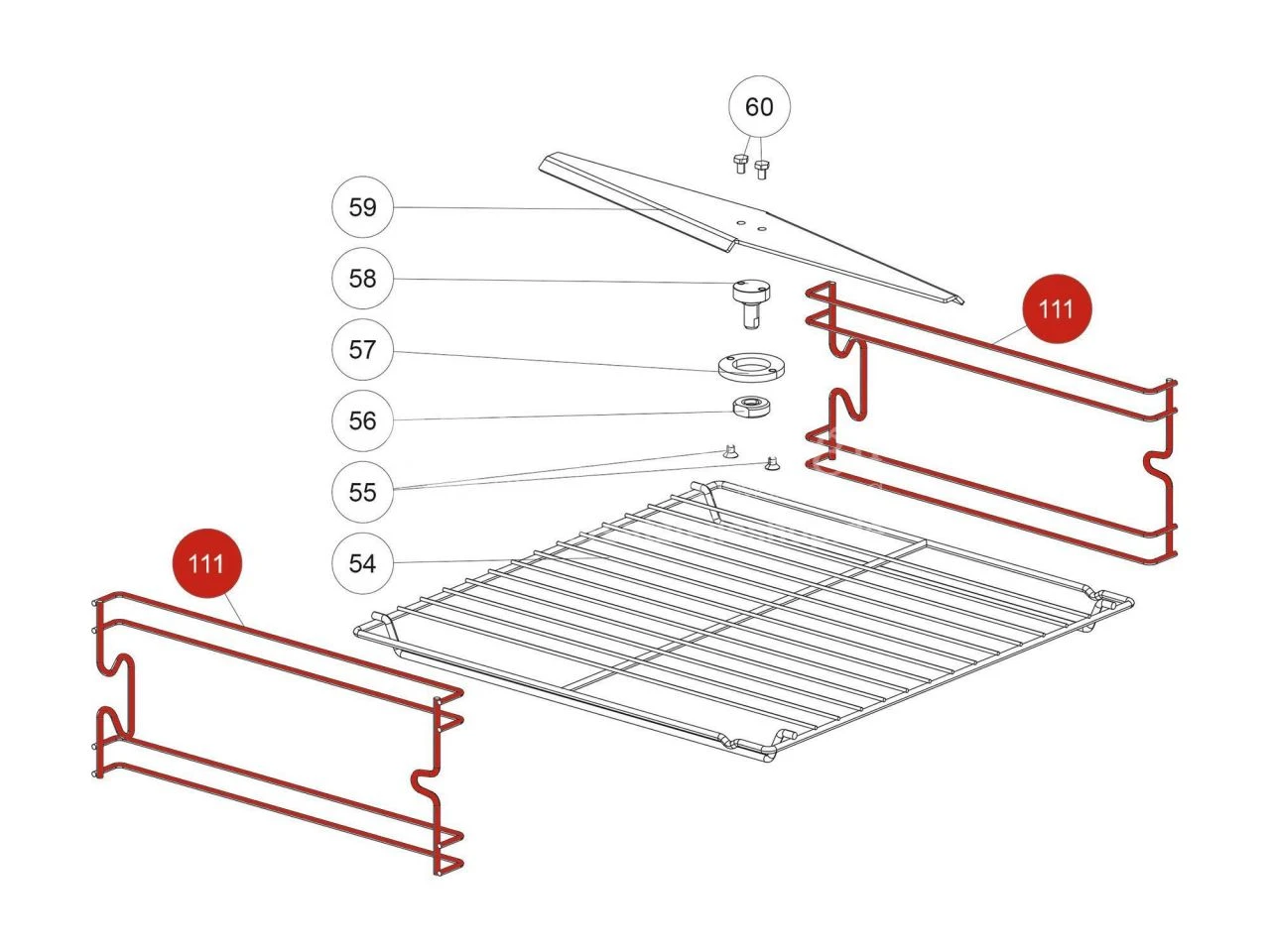 60
59
58
57
56
55
54
111
111