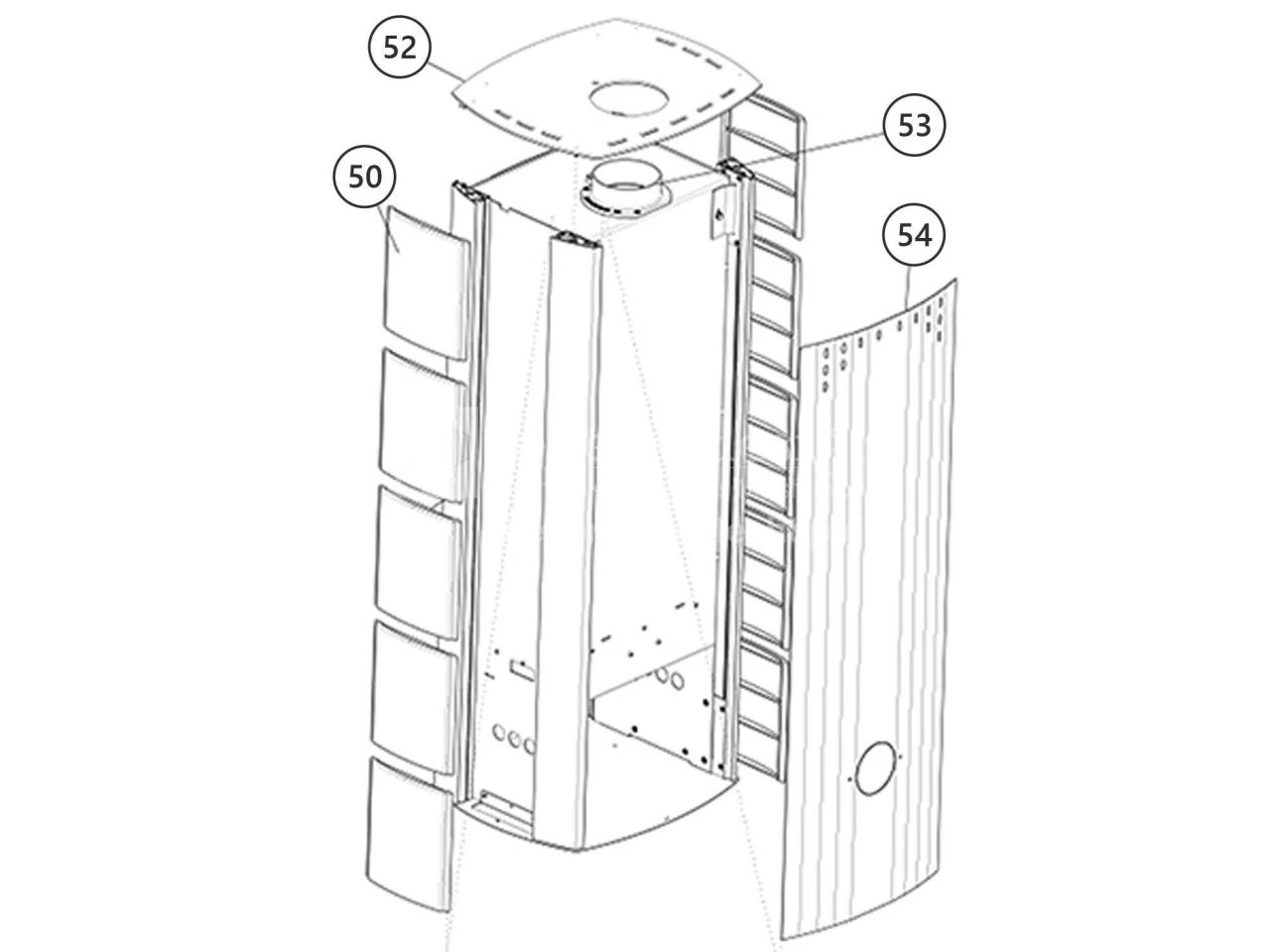 52
53
50
54