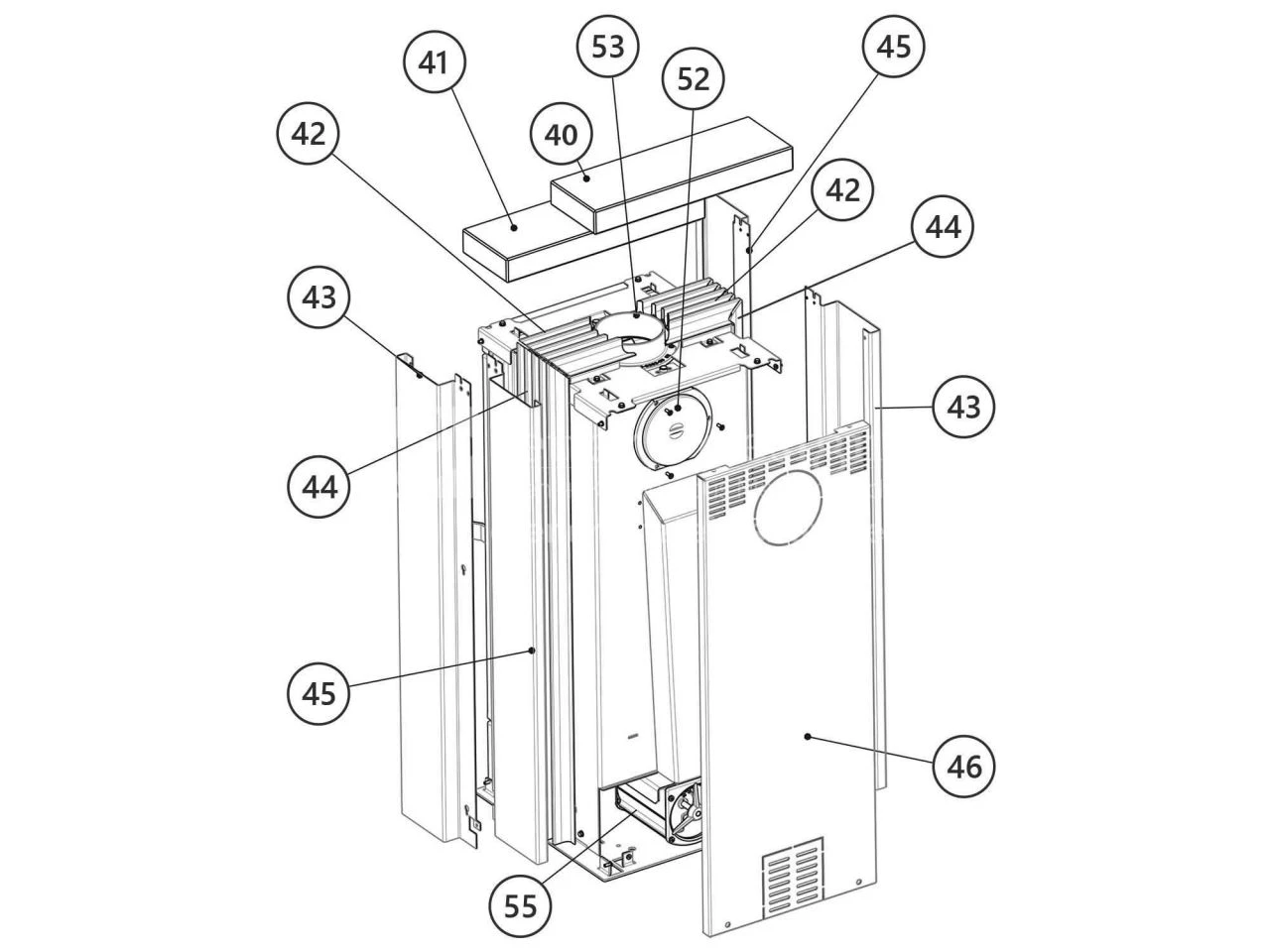 41
53
52
45
42
40
42
44
43
43
44
45
46
55