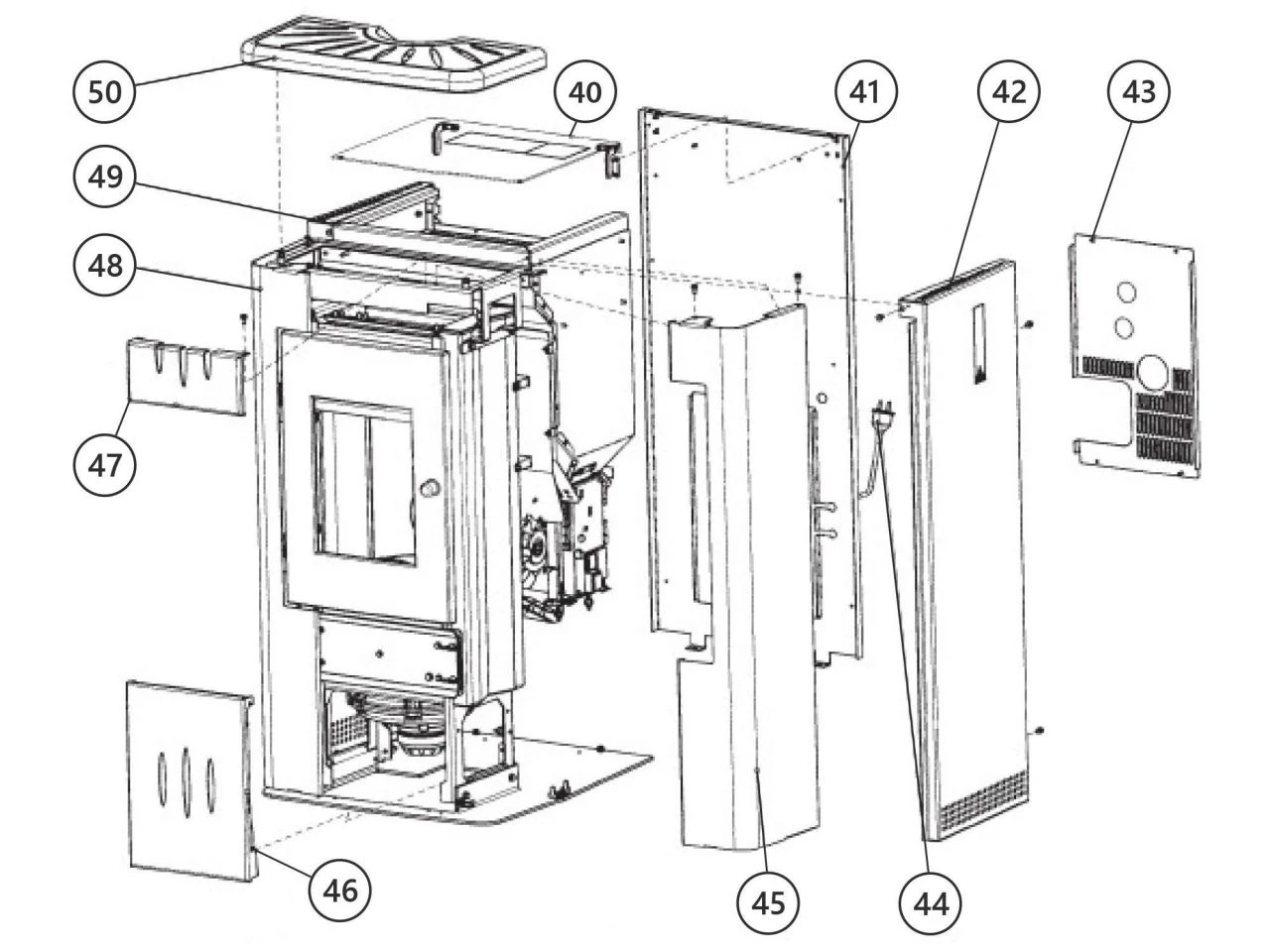 50
40
41
42
43
49
48
47
46
45
44