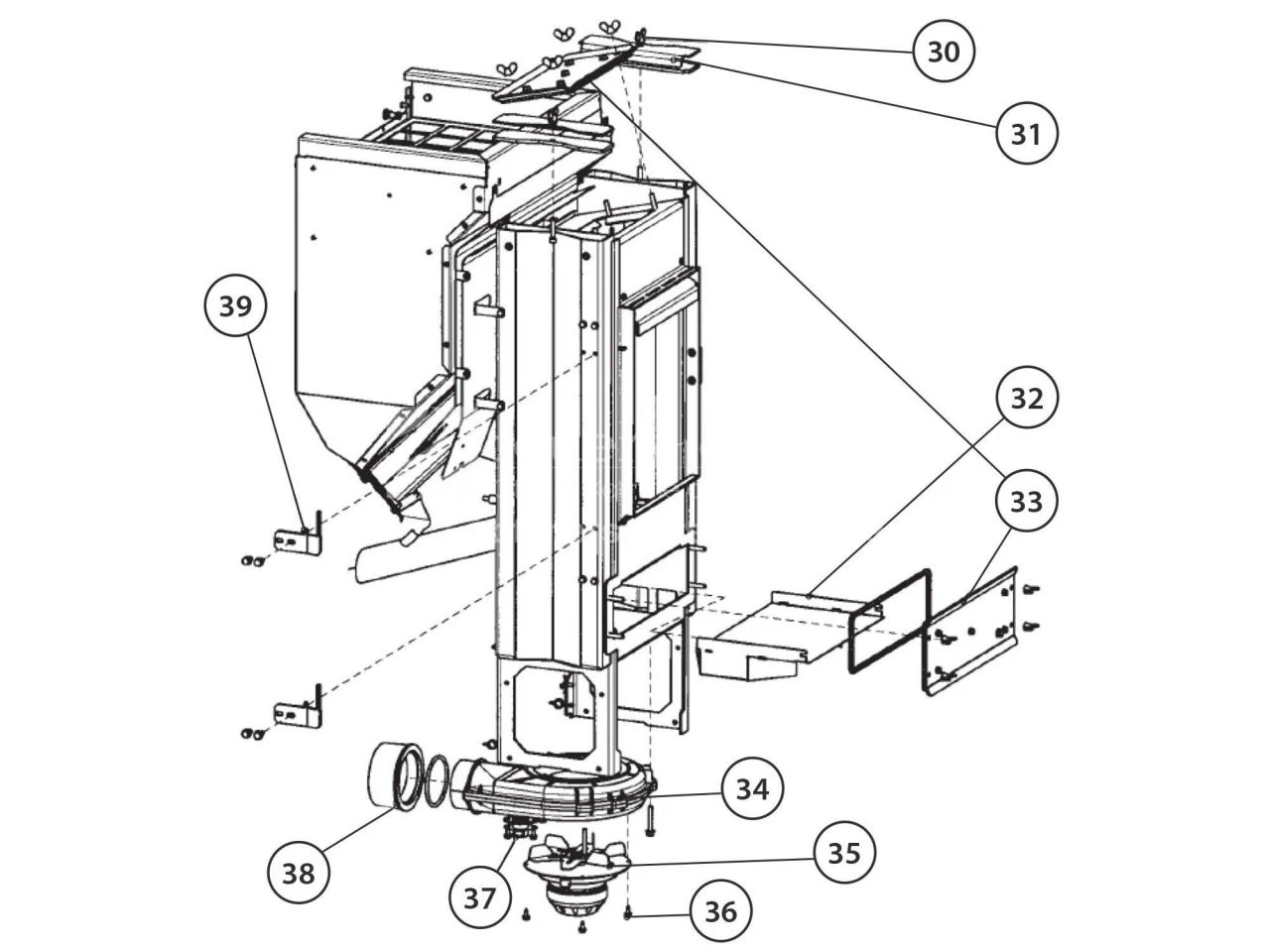 30
31
39
32
33
34
35
38
37
36