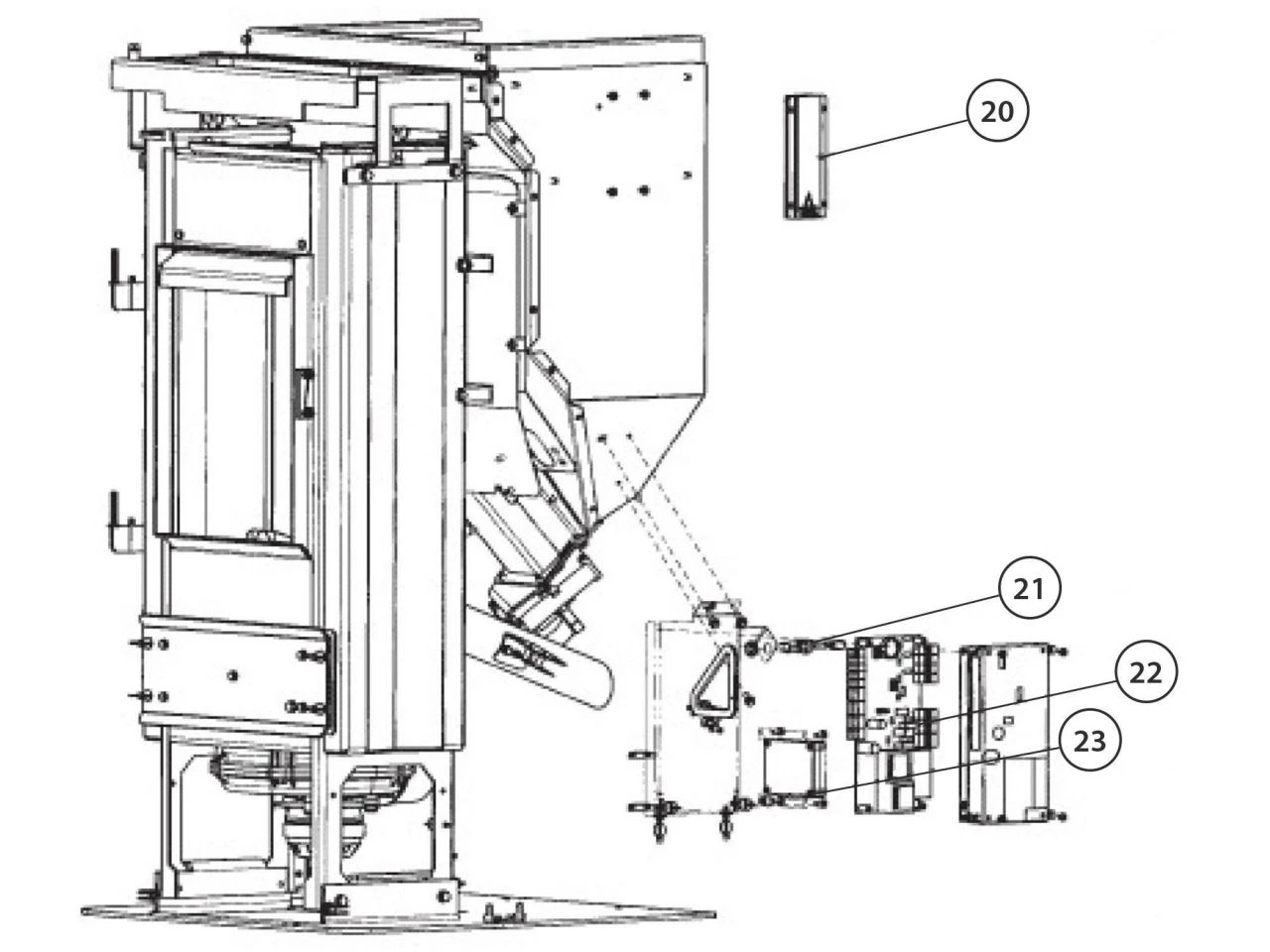 20

21

22

23