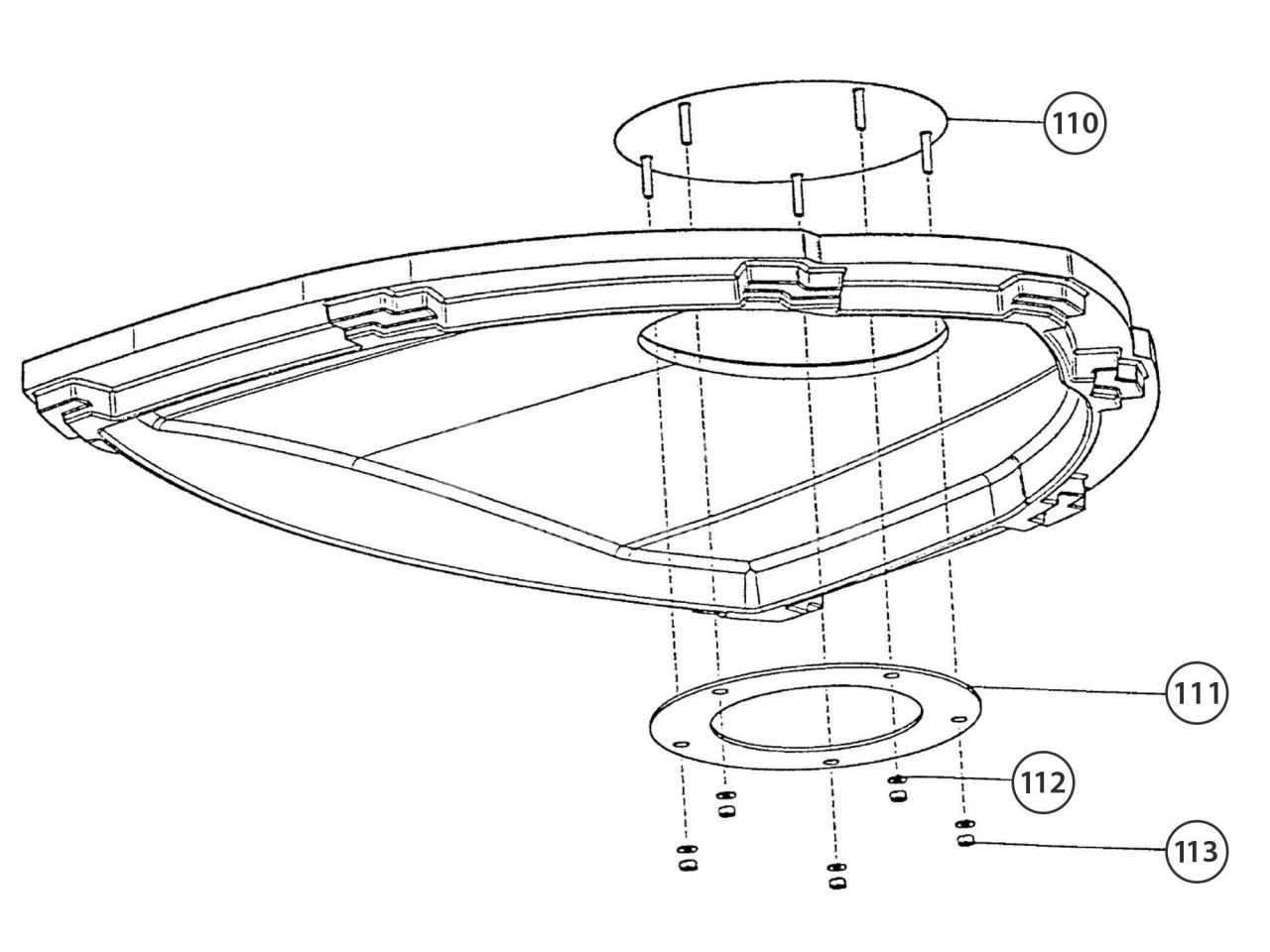 110

111

112

113