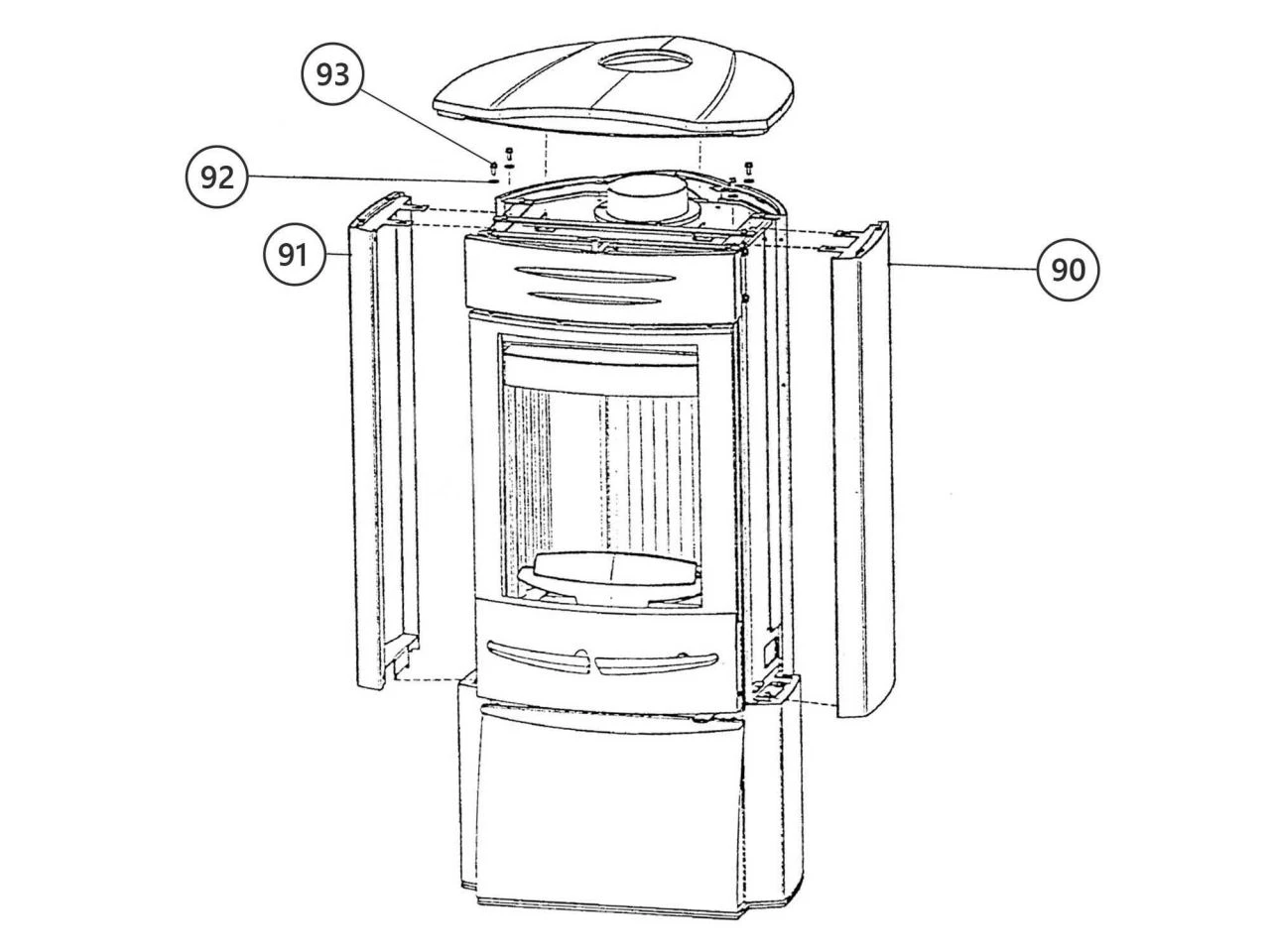 93

92

91

90