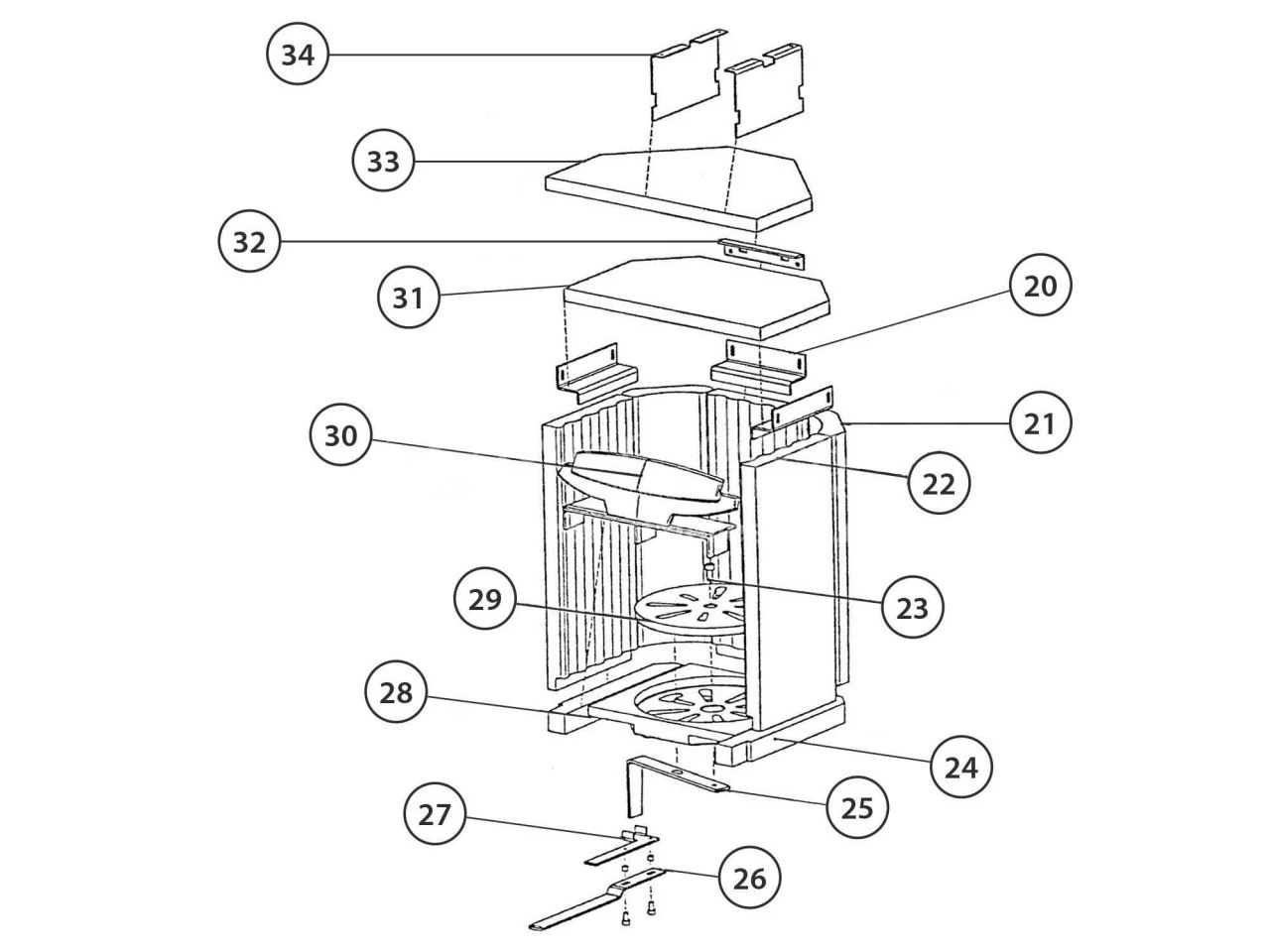 34
33
32
31
20
21
30
22
29
23
28
24
25
27
26