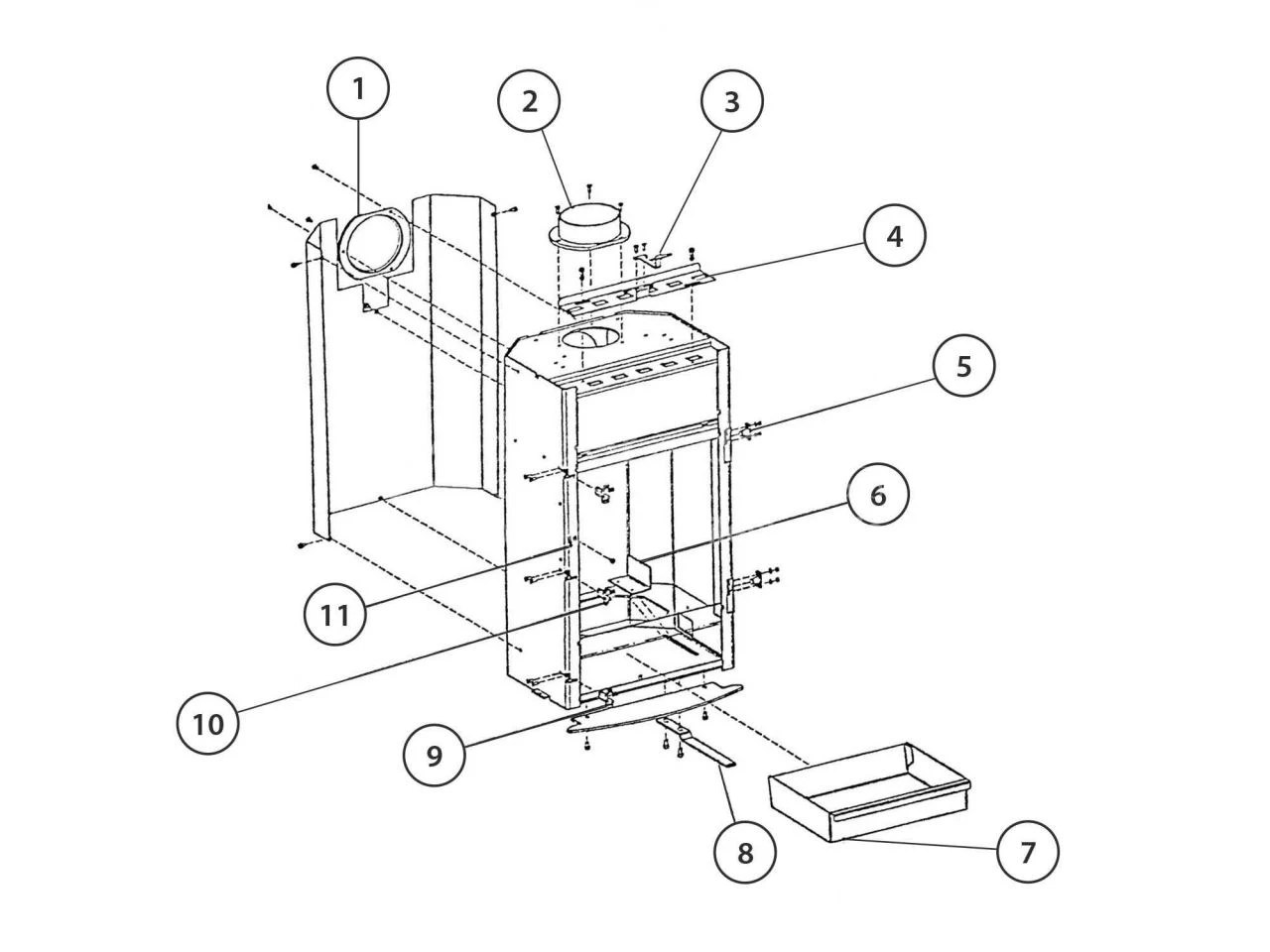 1
2
3
4
5
6
11
10
9
8
7