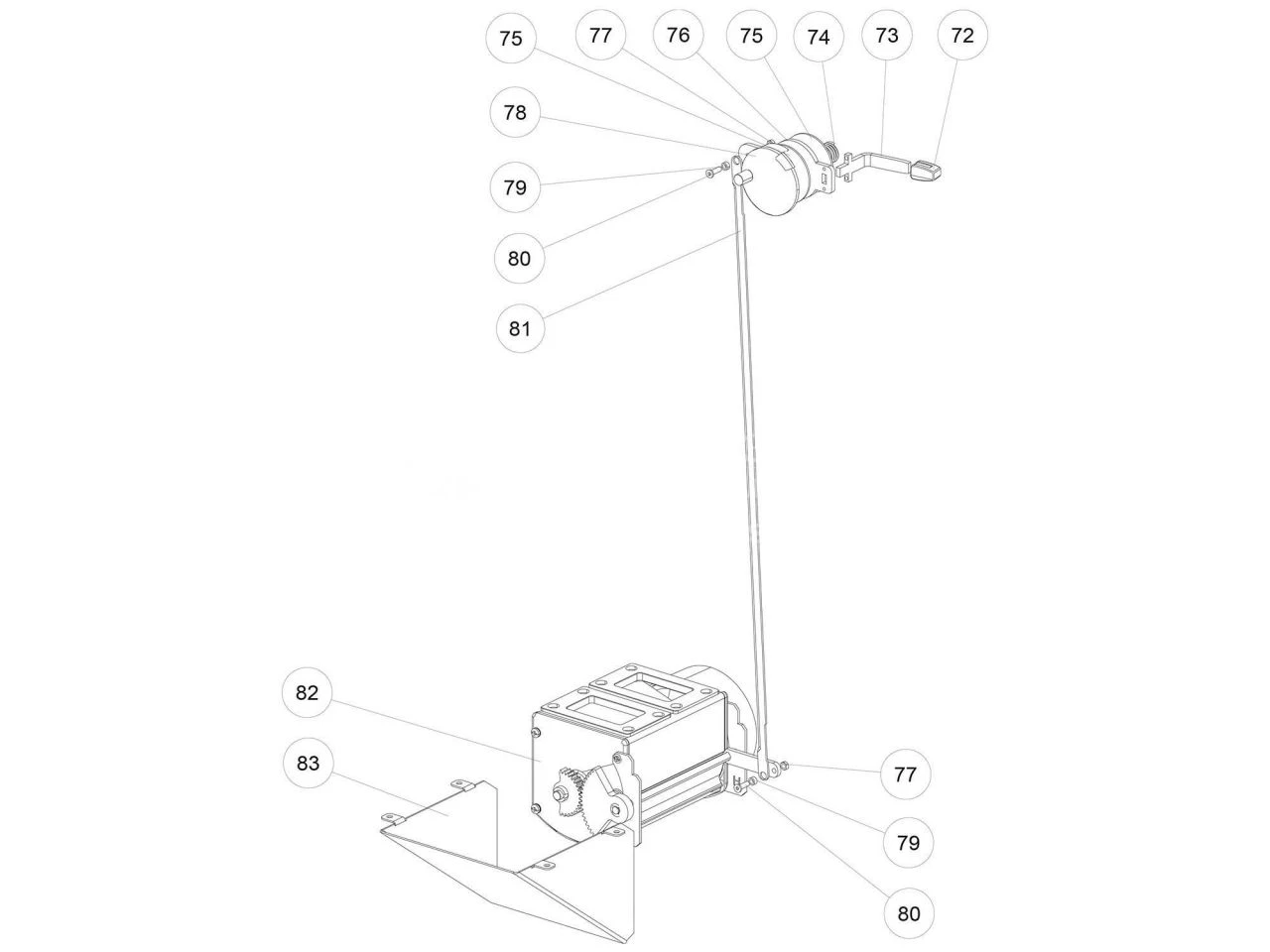 75
77
76
75
74
73
72
78
79
80
81
82
83
77
79
80