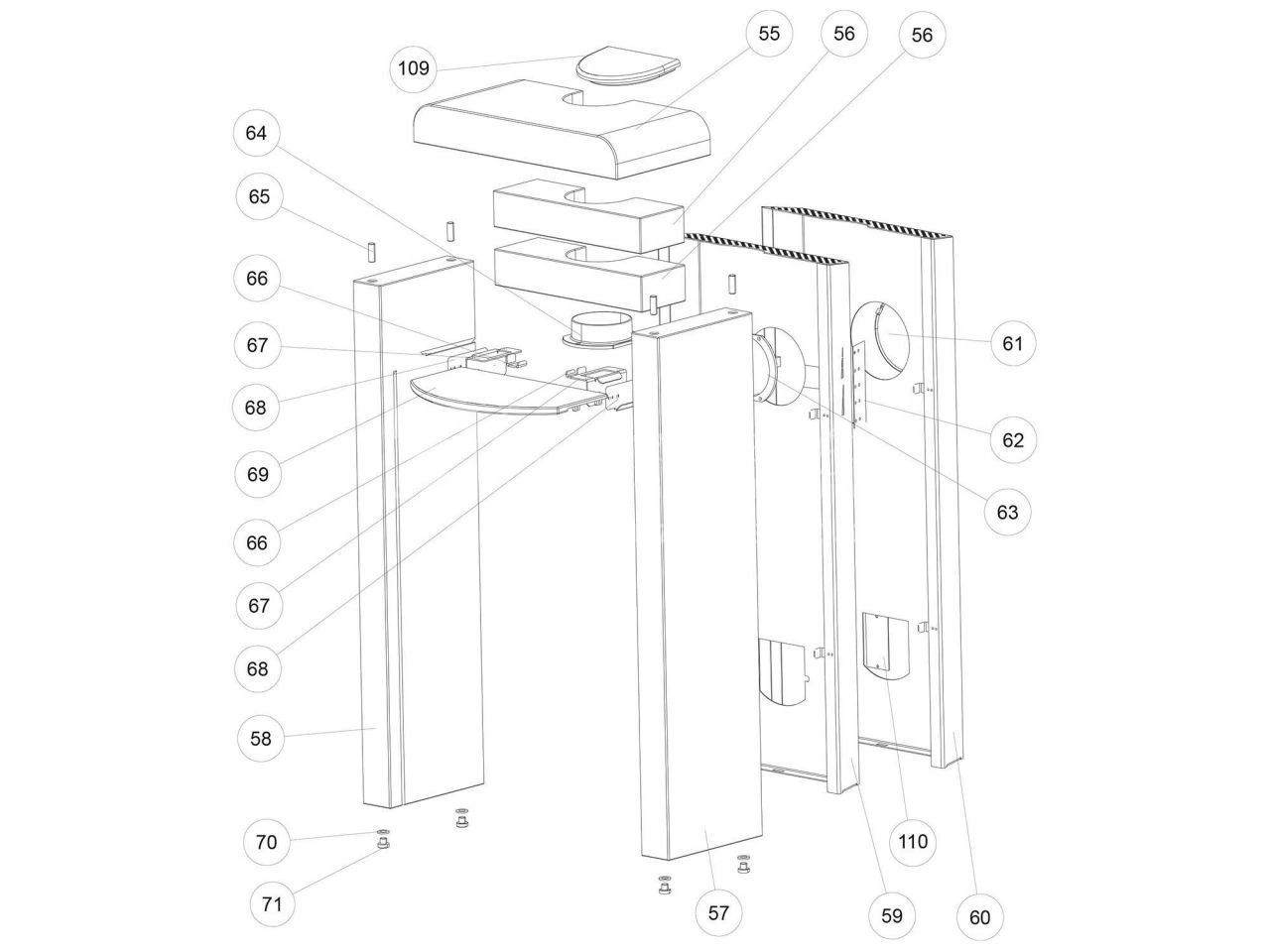 109
55
56
56
64
65
66
67
68
69
66
67
68
58
70
71
61
62
63
110
57
59
60