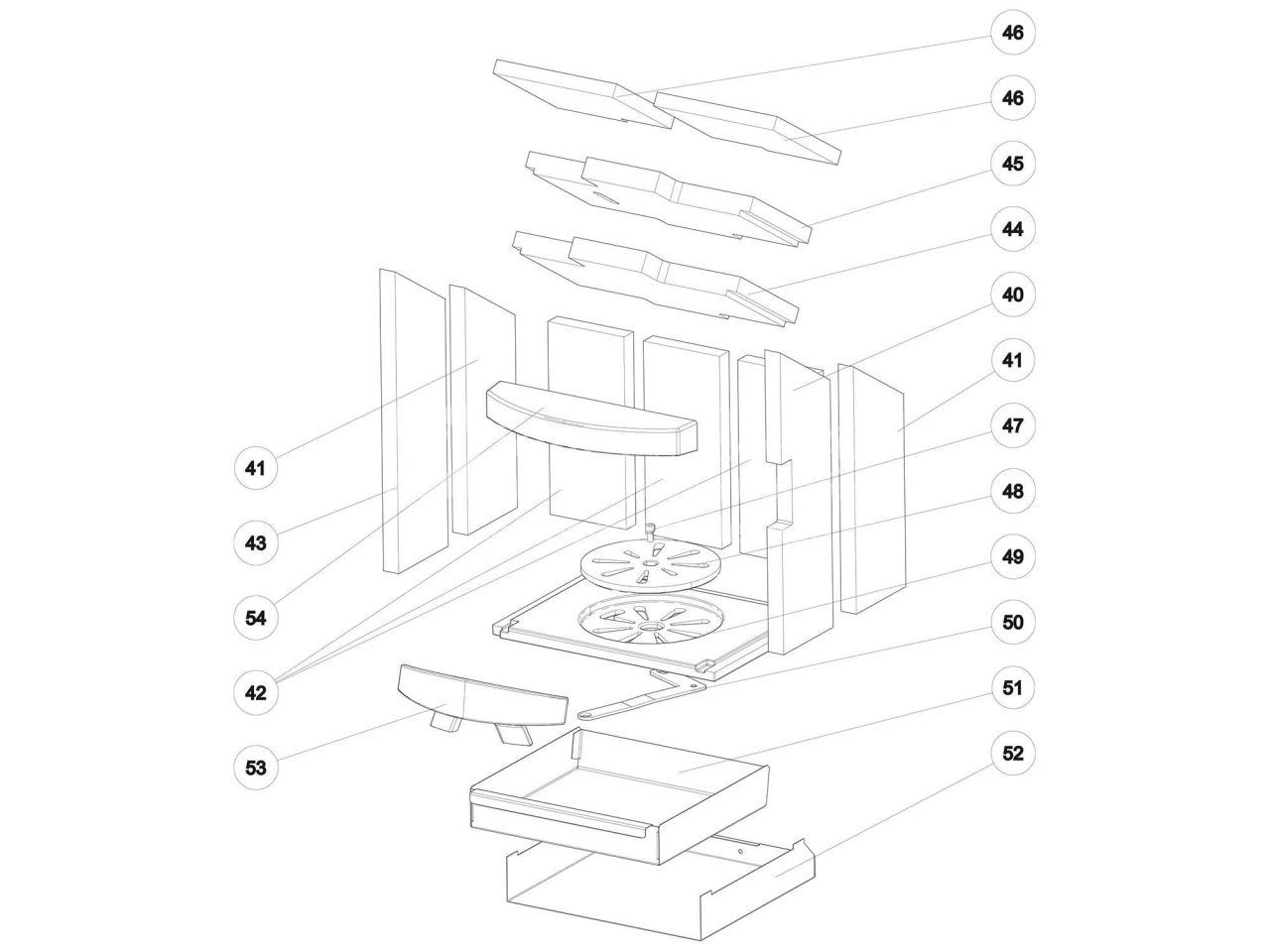 46
46
45
44
40
41
47
48
49
50
51
52
41
43
54
42
53