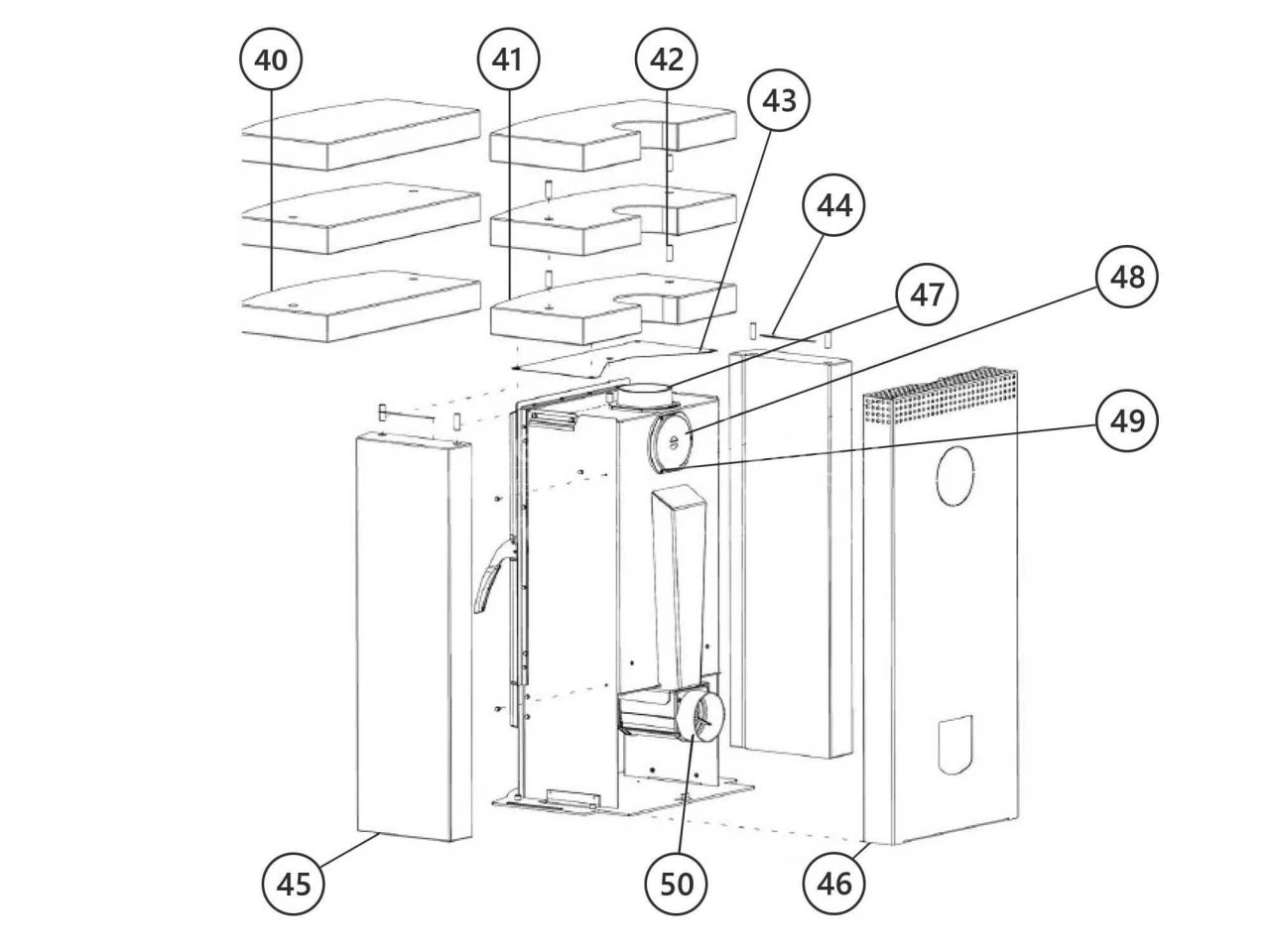 40
41
42
43
44
47
48
49
45
50
46