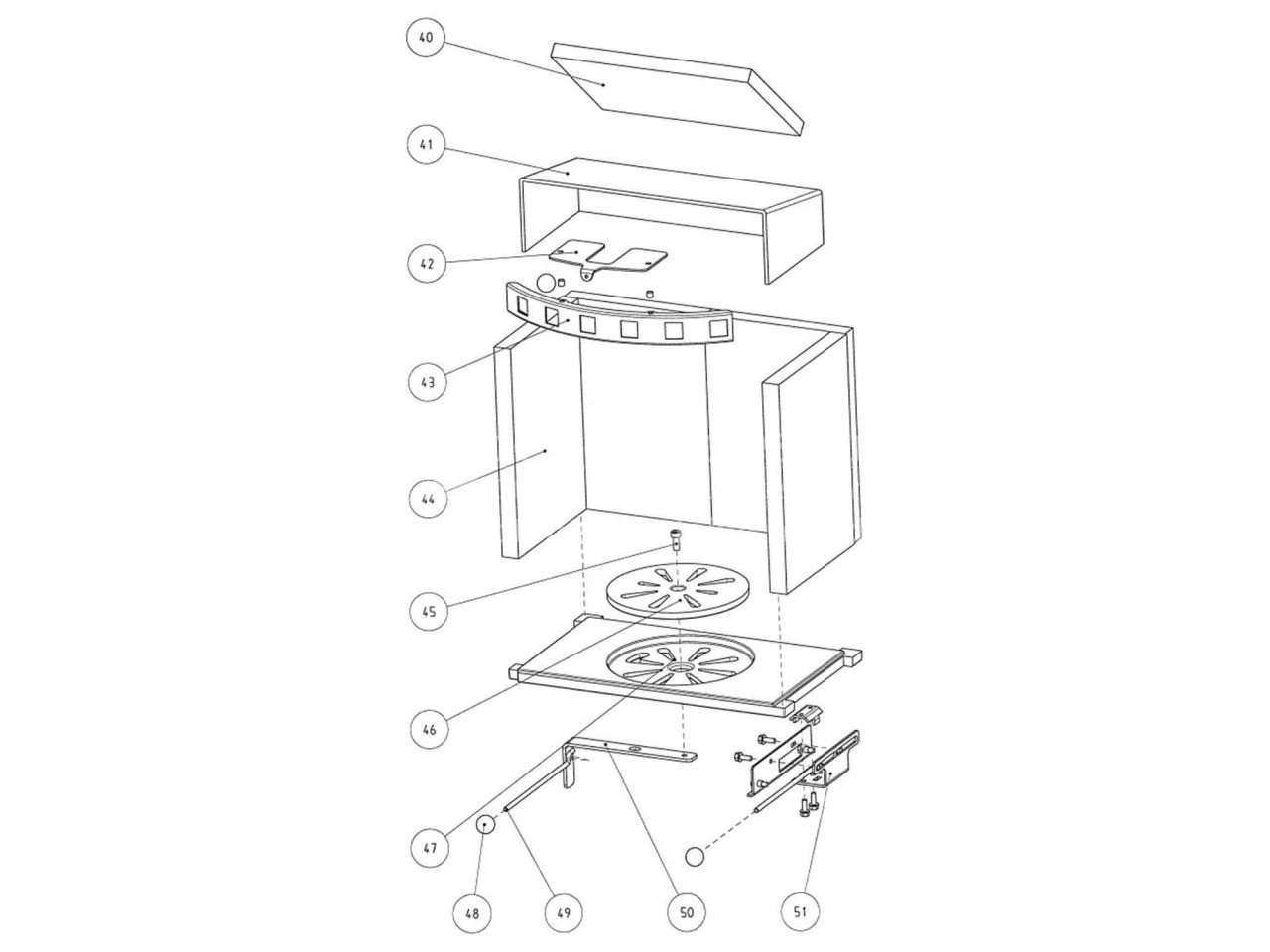 40
41
42
43
44
45
46
47
48
49
50
51