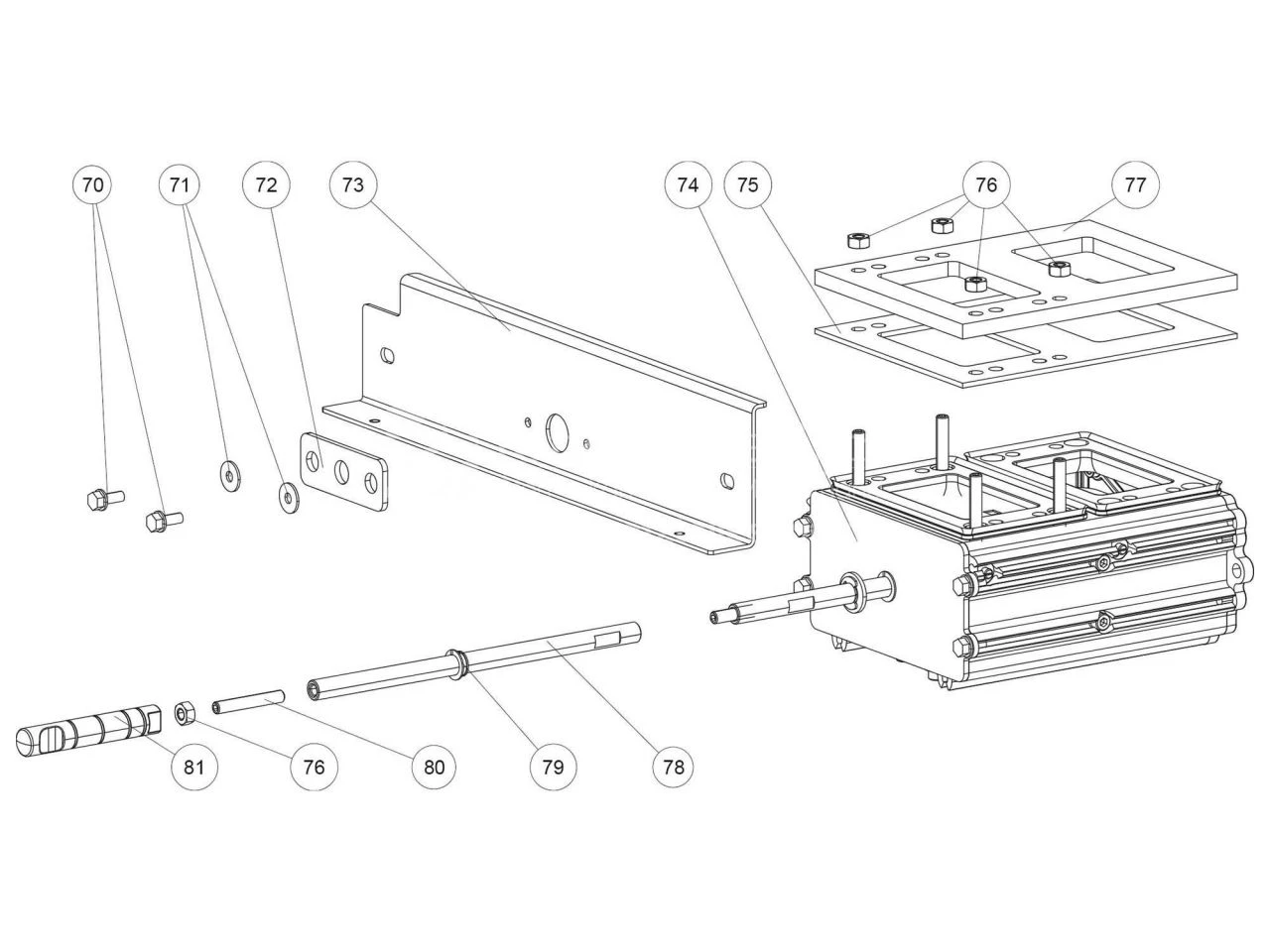 70
71
72
73
74
75
76
77

81
76
80
79
78