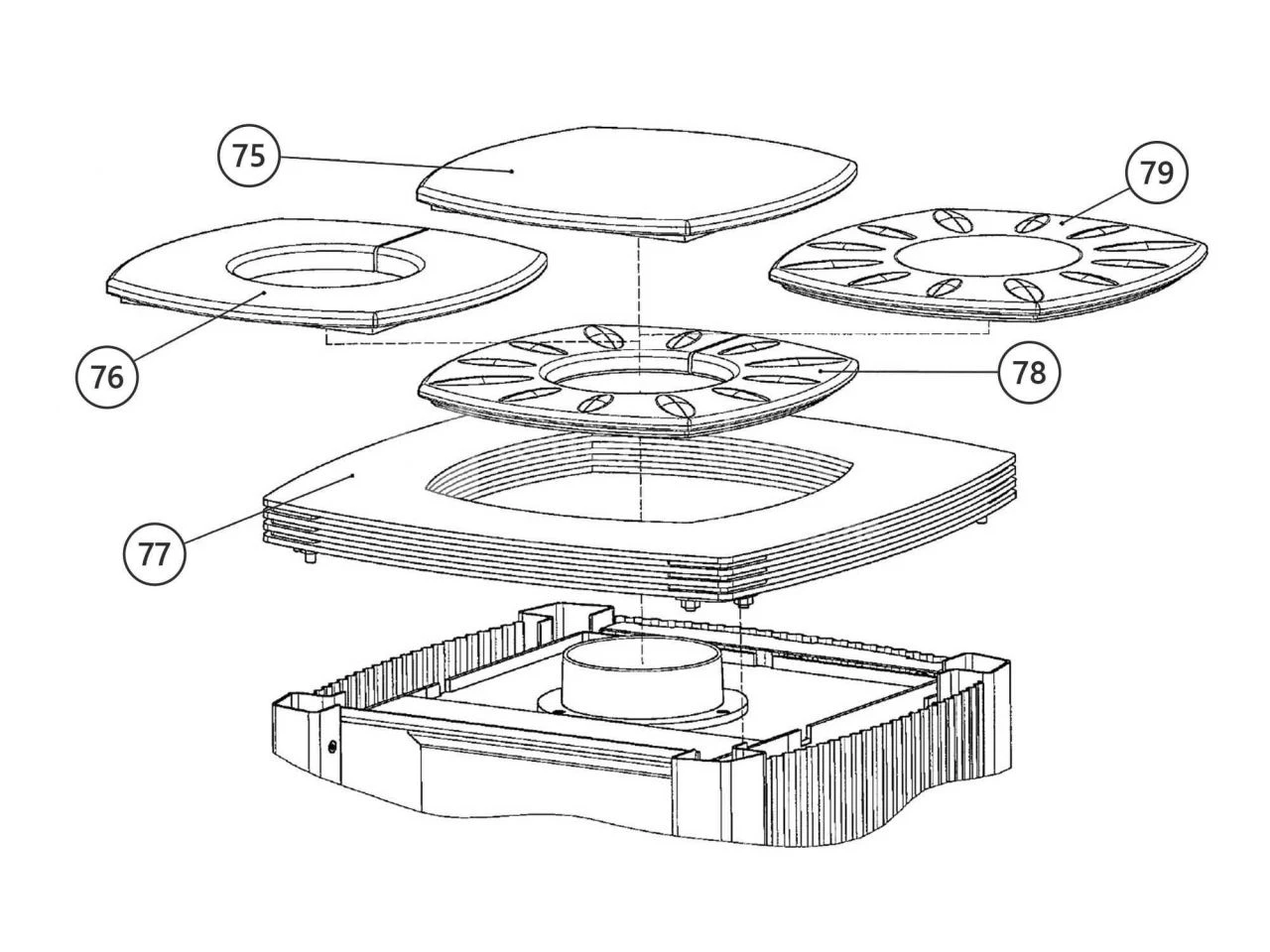 75
79
76
78
77