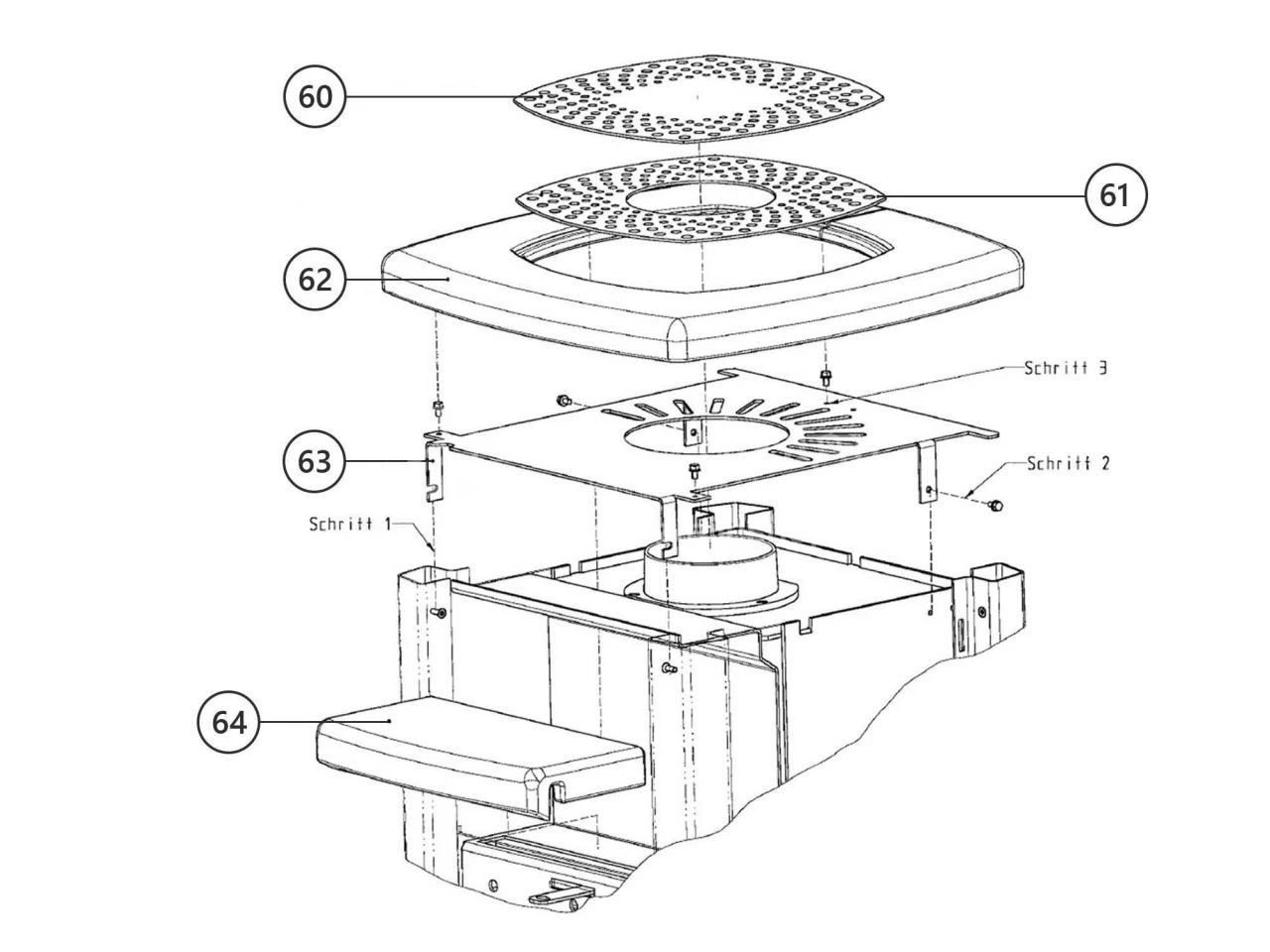 60
61
62
Schritt 3
63
Schritt 2
Schritt 1
64