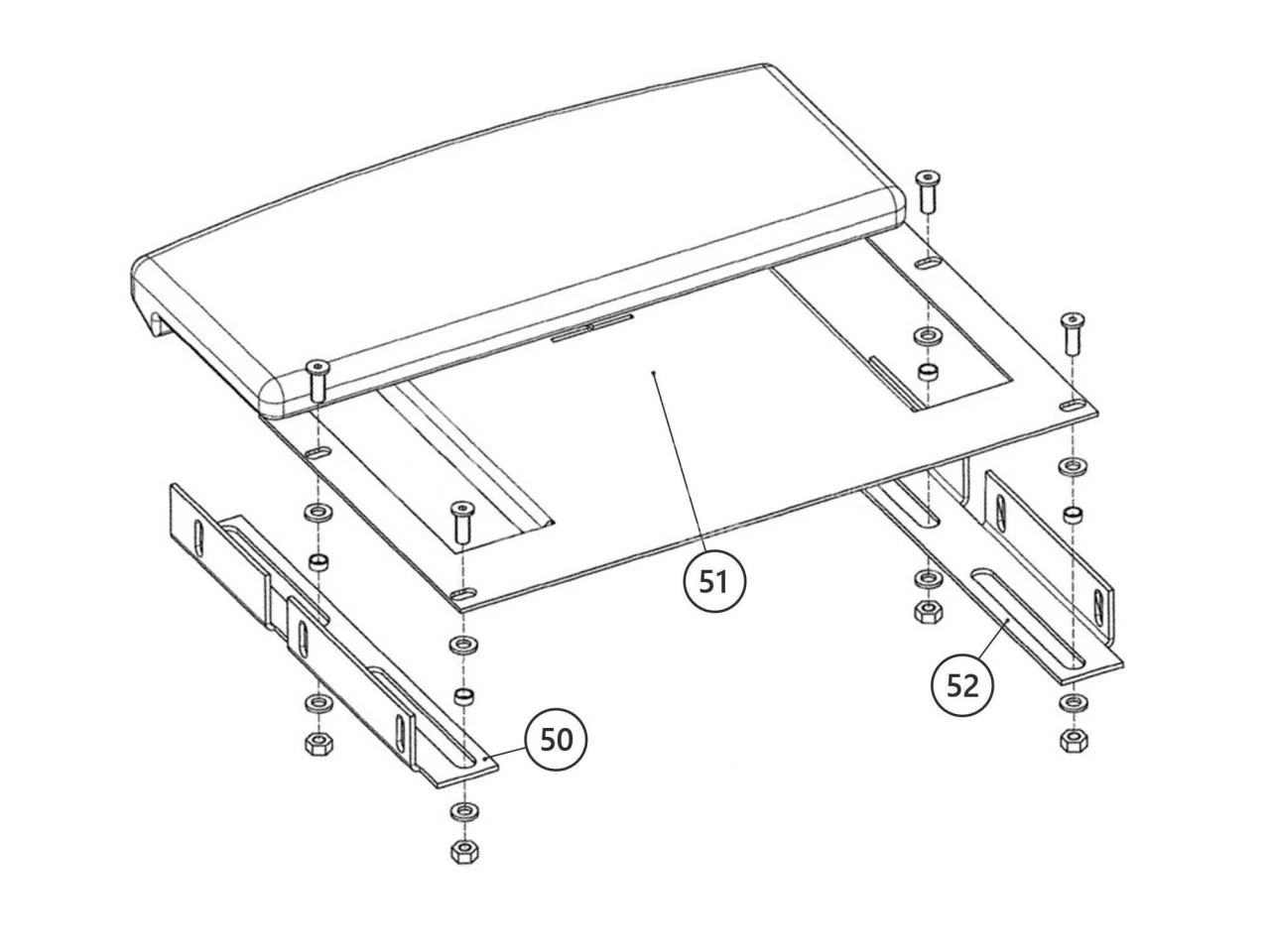 51

52

50