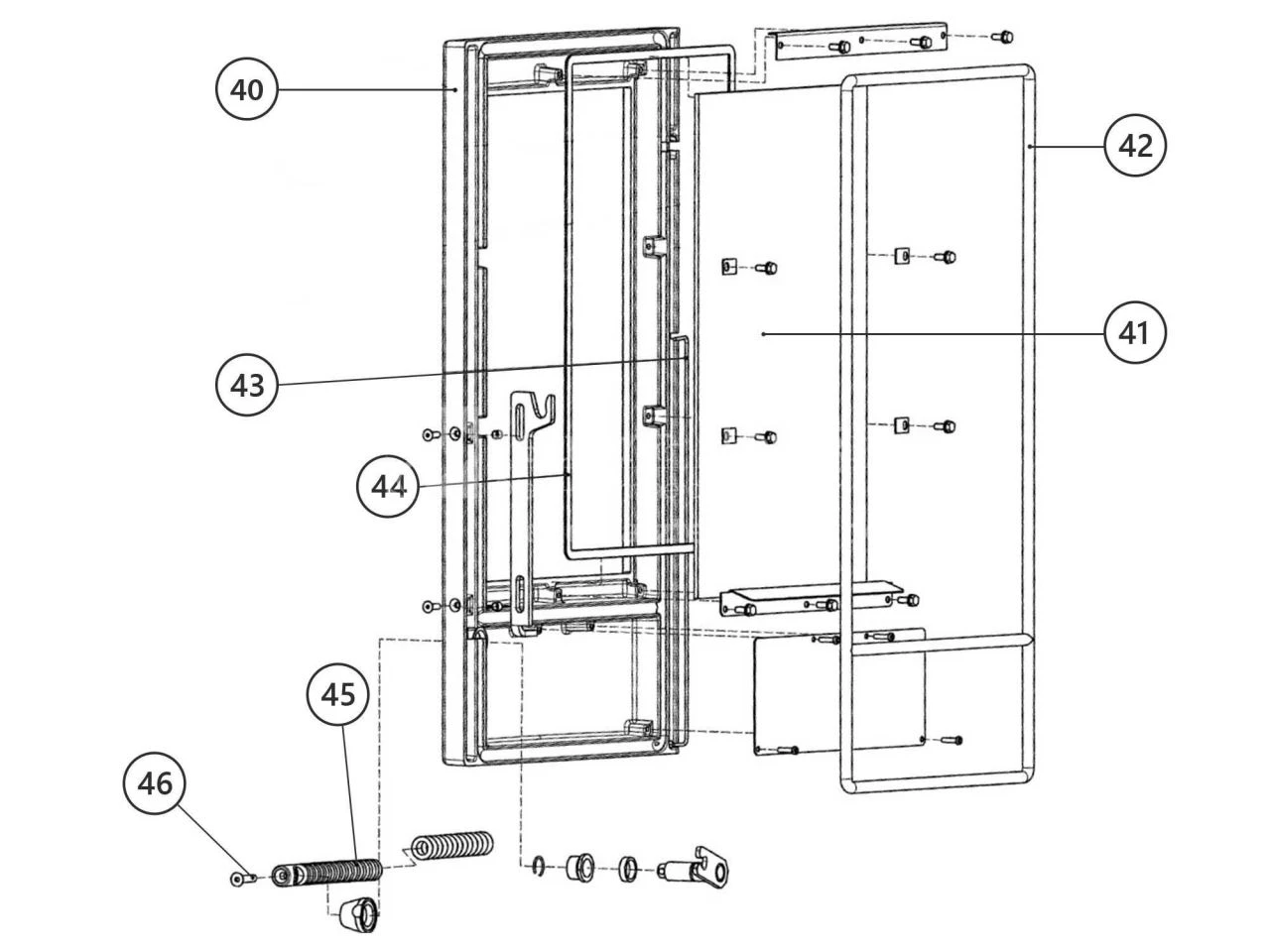 40
42
41
43
44
45
46