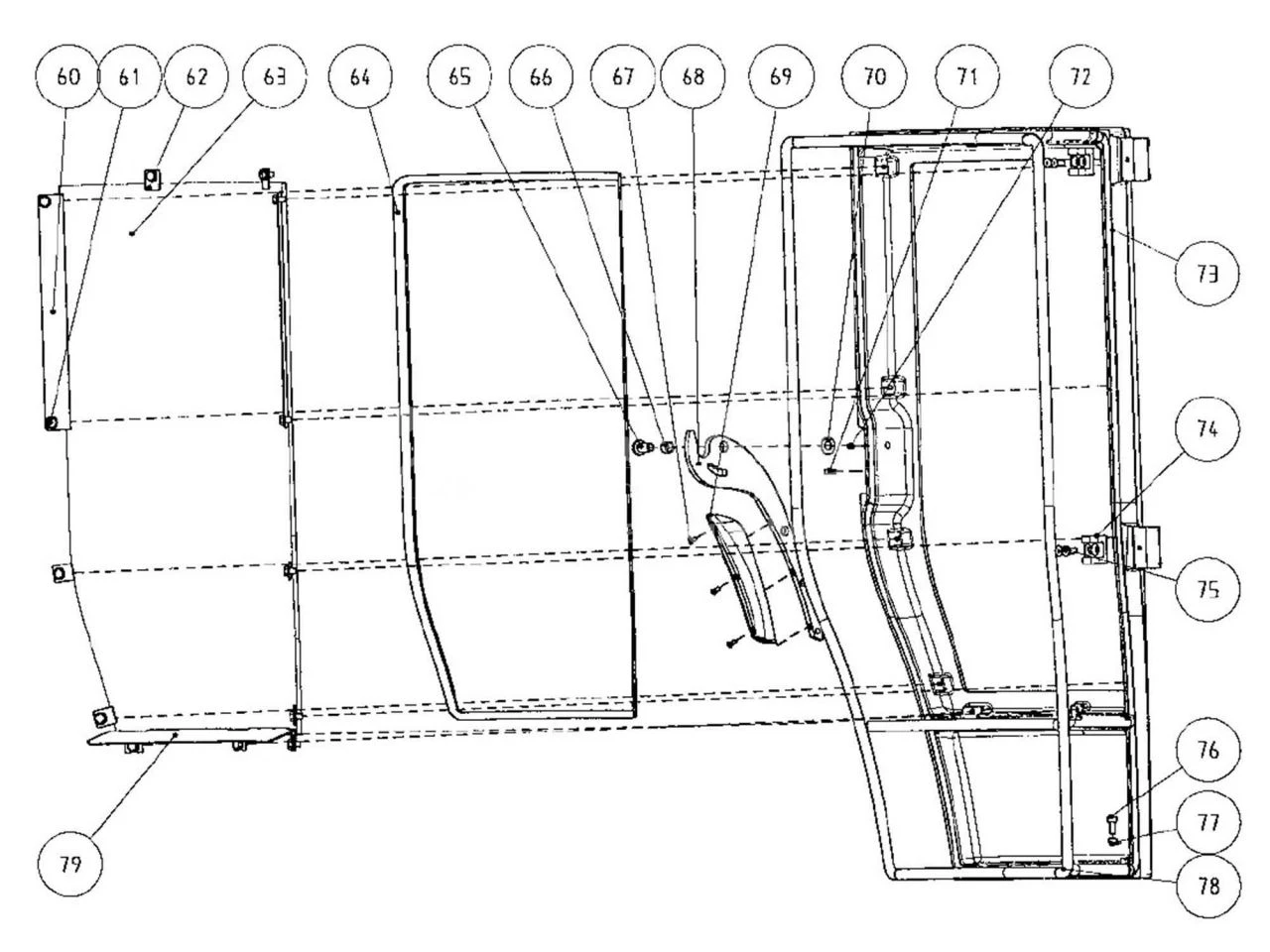 60
61
62
63
64
65
66
67
68
69
70
71
72
73
74
75
76
77
78
79