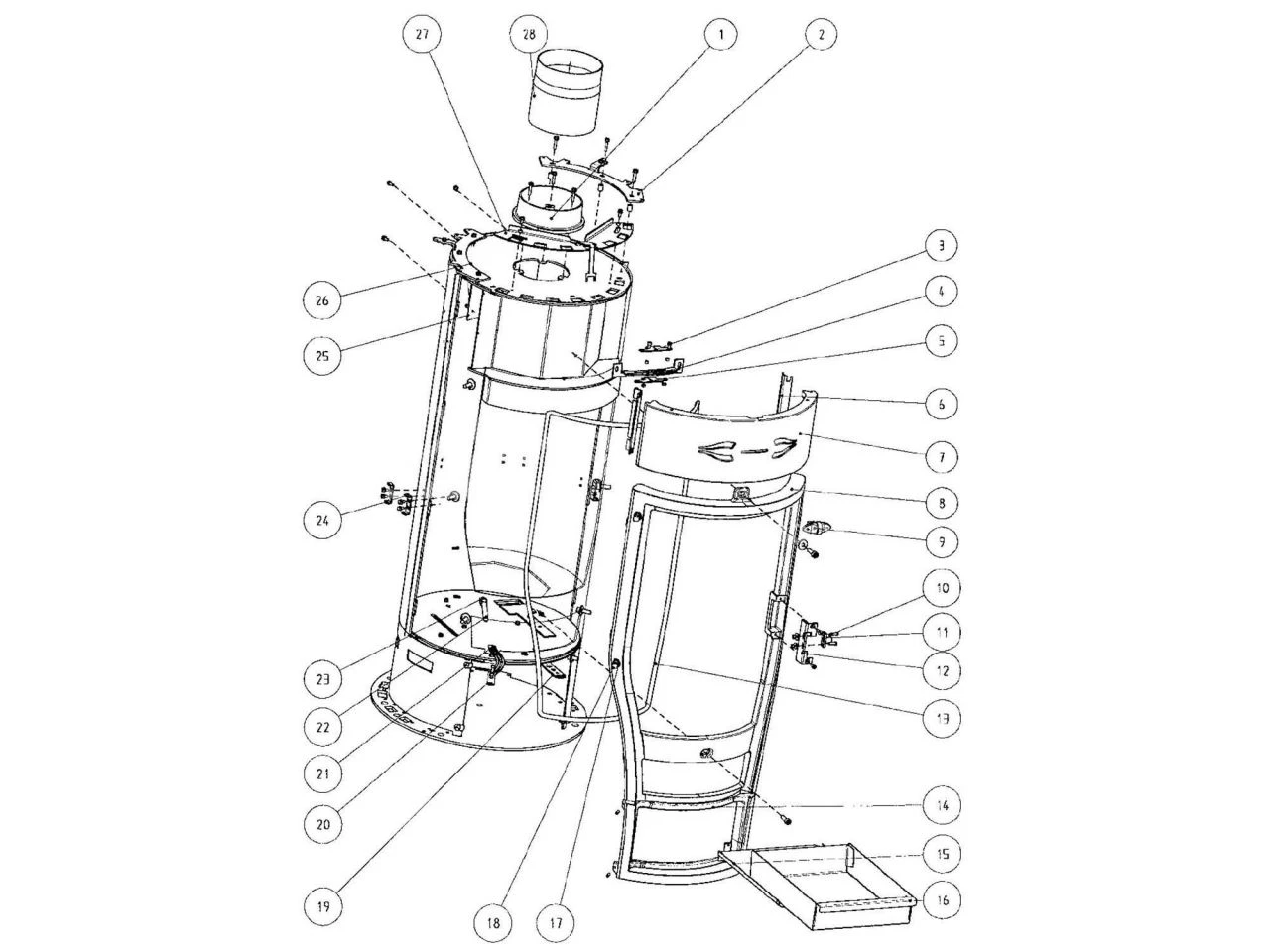 27
28
1
2
3
4
5
6
7
8
9
10
11
12
13
14
15
16
26
25
24
23
22
21
20
19
18
17