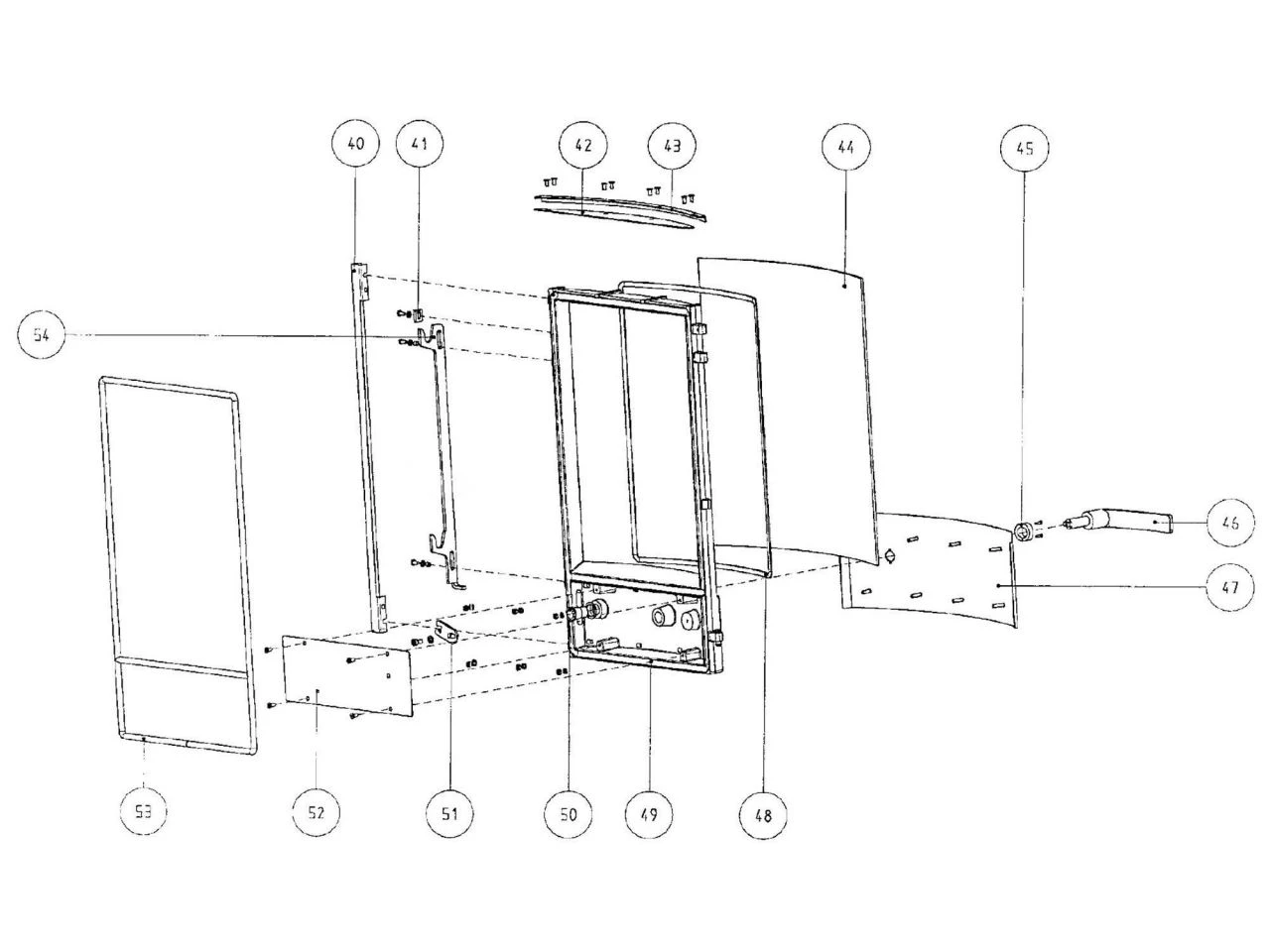 40
41
42
43
44
45
54
46
47
53
52
51
50
49
48