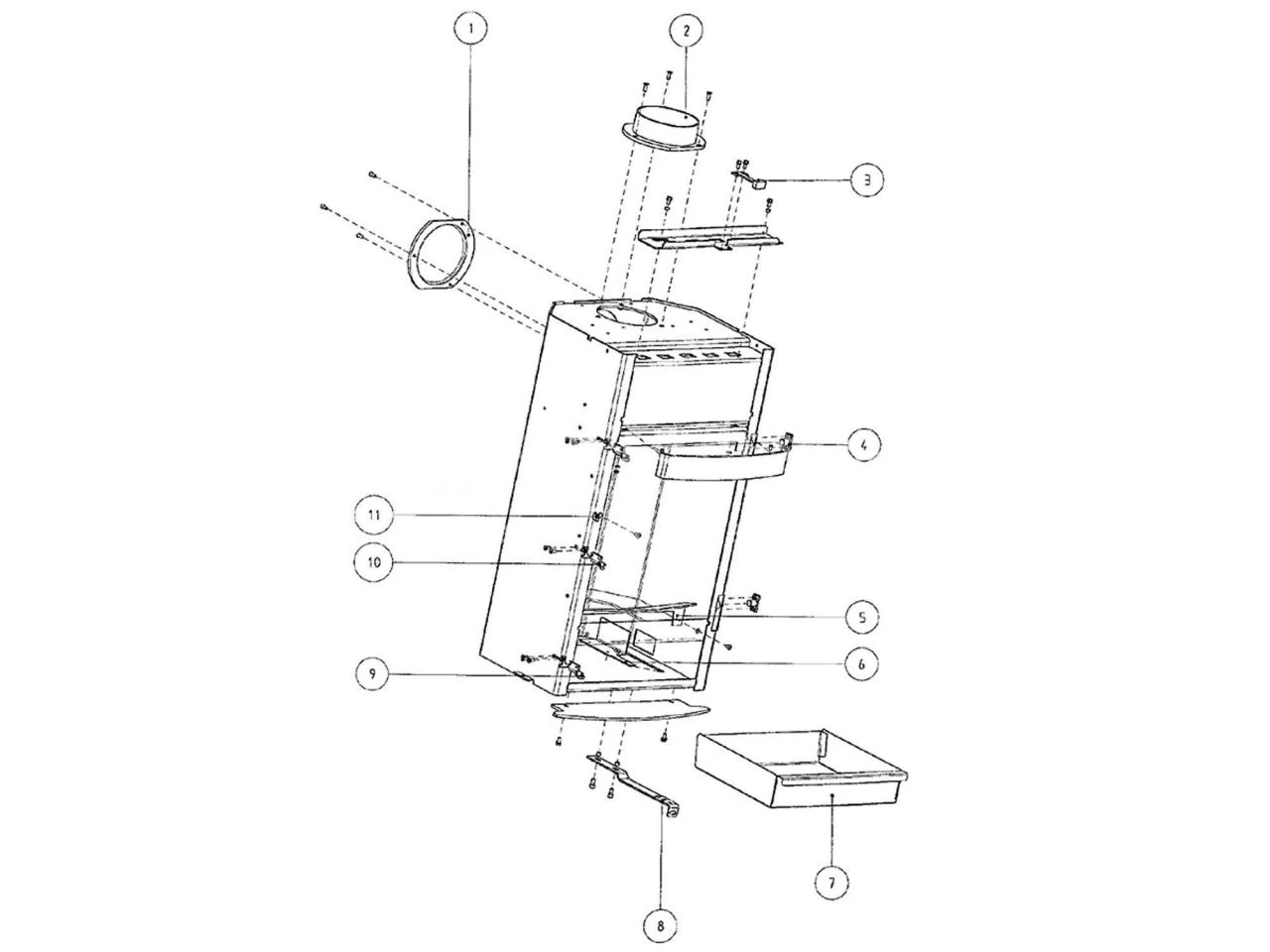 1
2
3
4
11
10
5
6
9
7
8