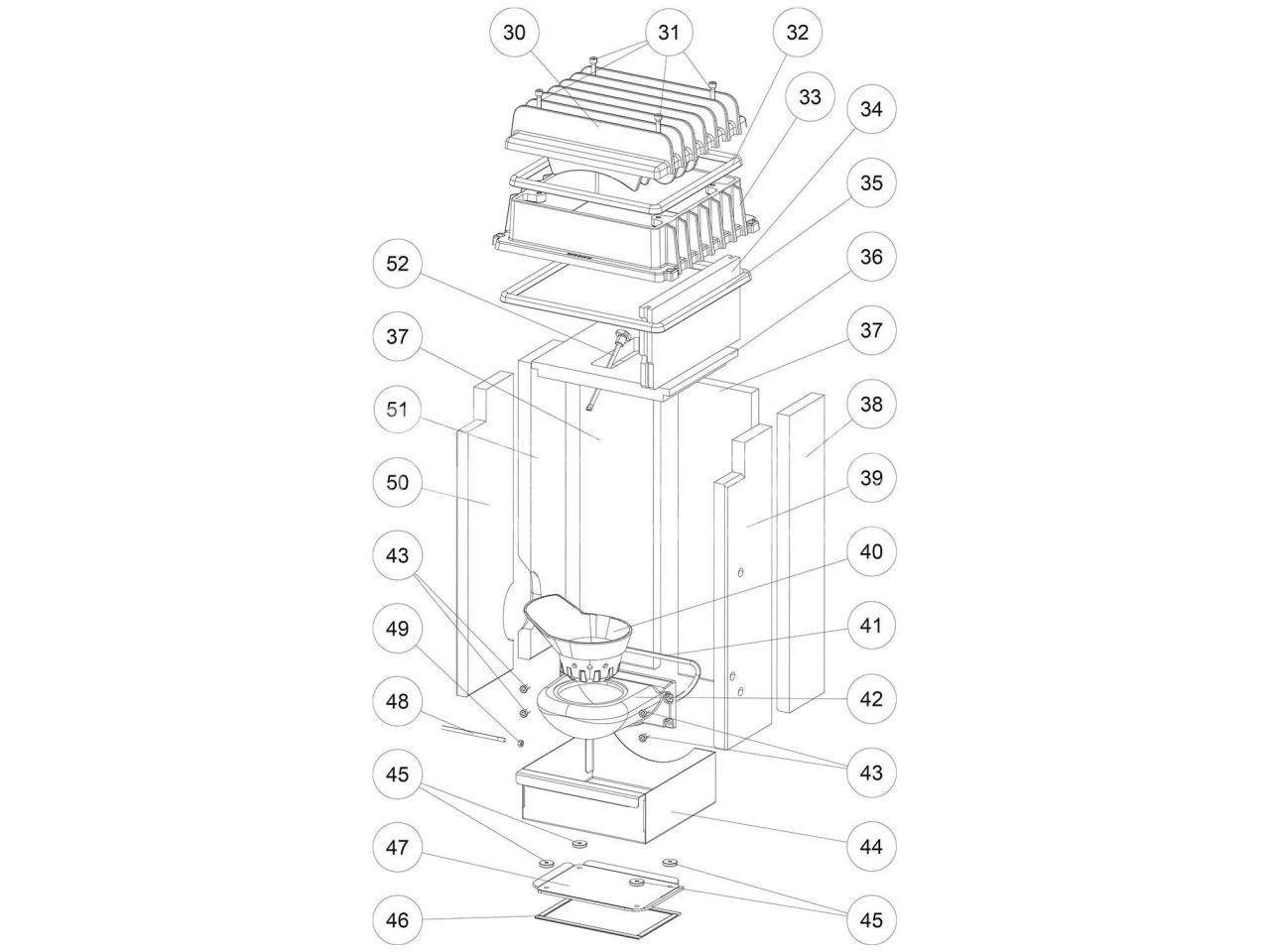 30
31
32
33
34
35
52
36
37
37
51
38
50
39
43
40
49
41
48
42
43
45
44
47
46
45