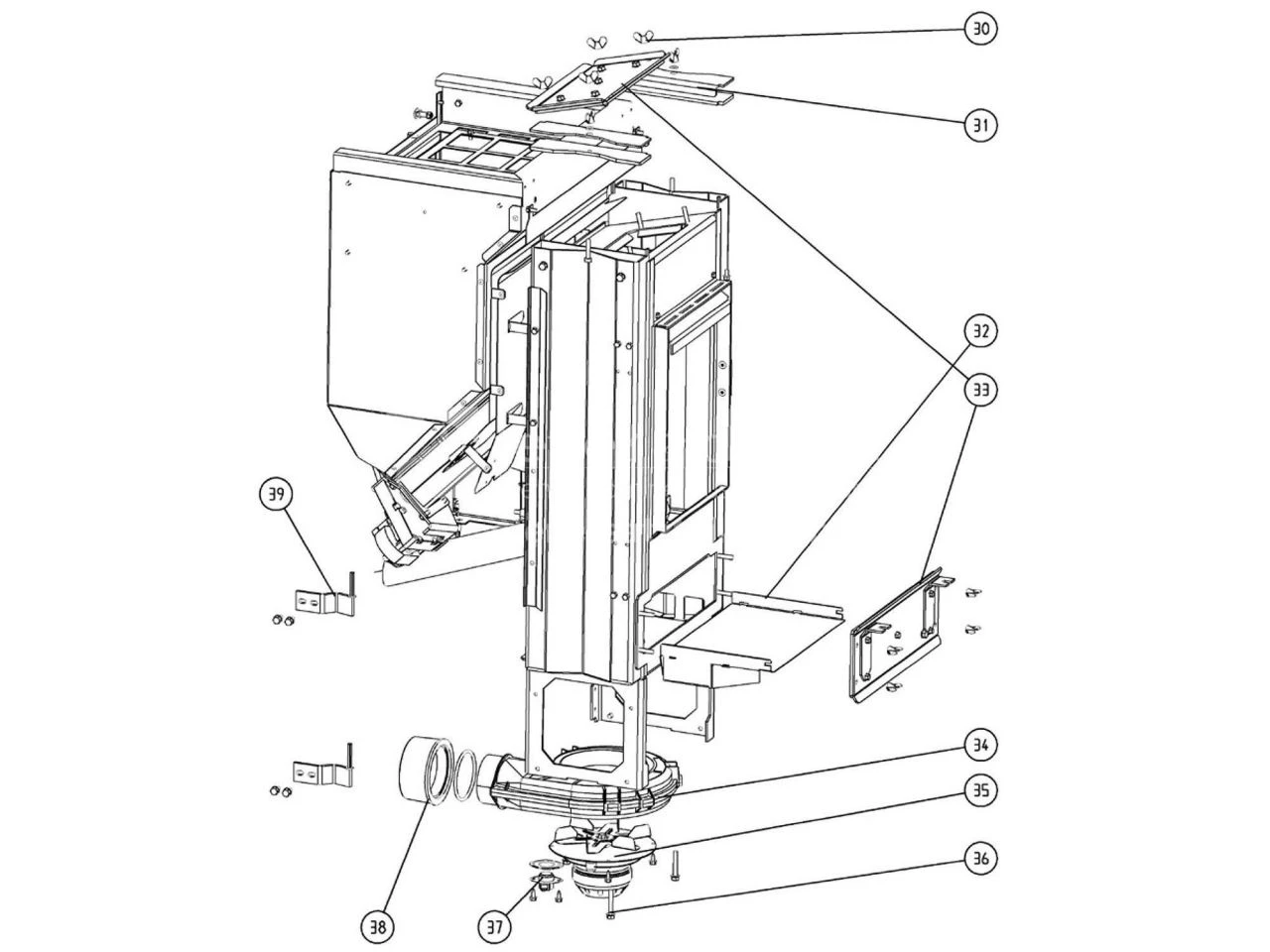 30
31
32
33
39
34
35
36
38
37