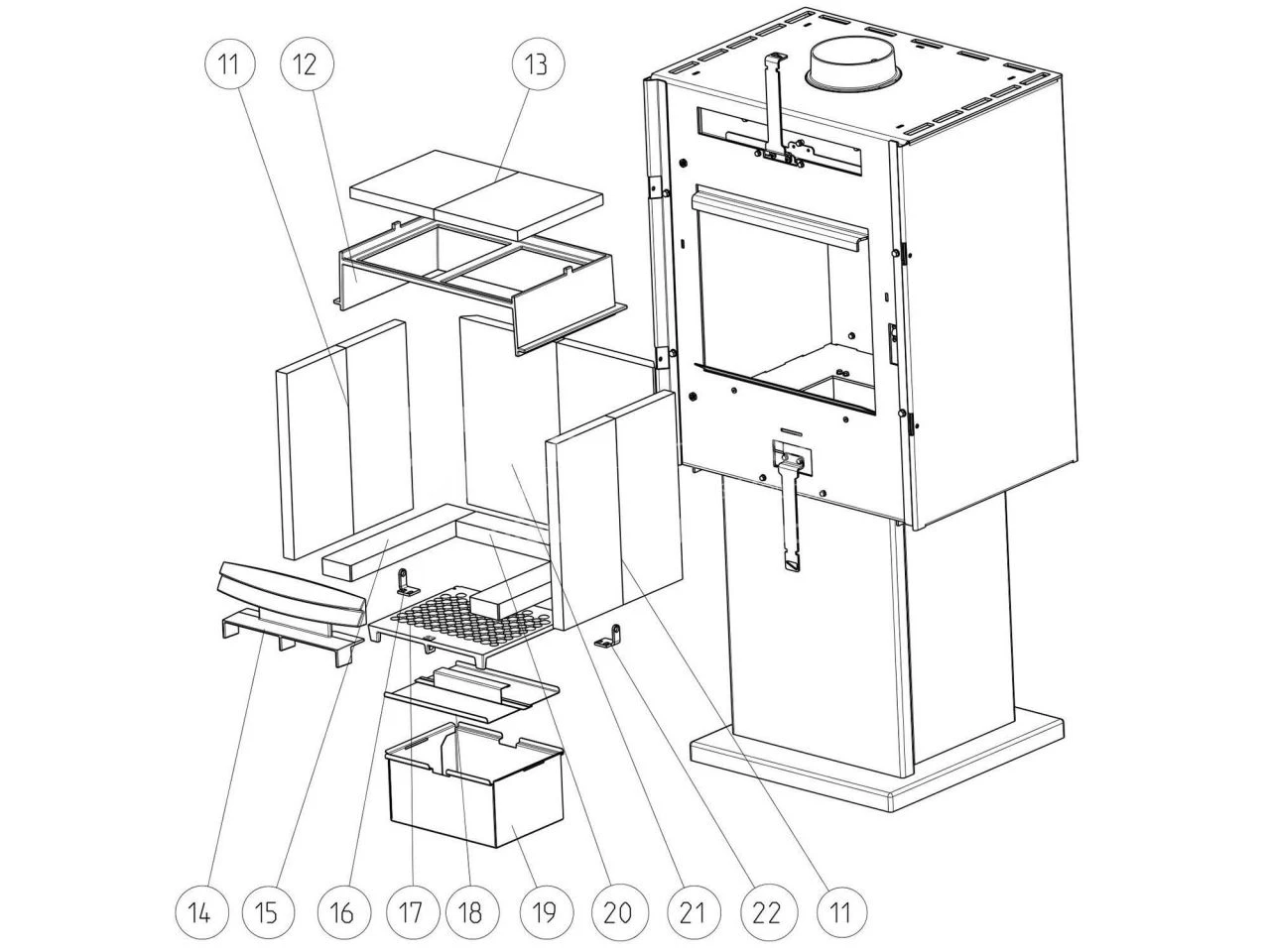 11
12
13
14
15
16
17
18
19
20
21
22
11