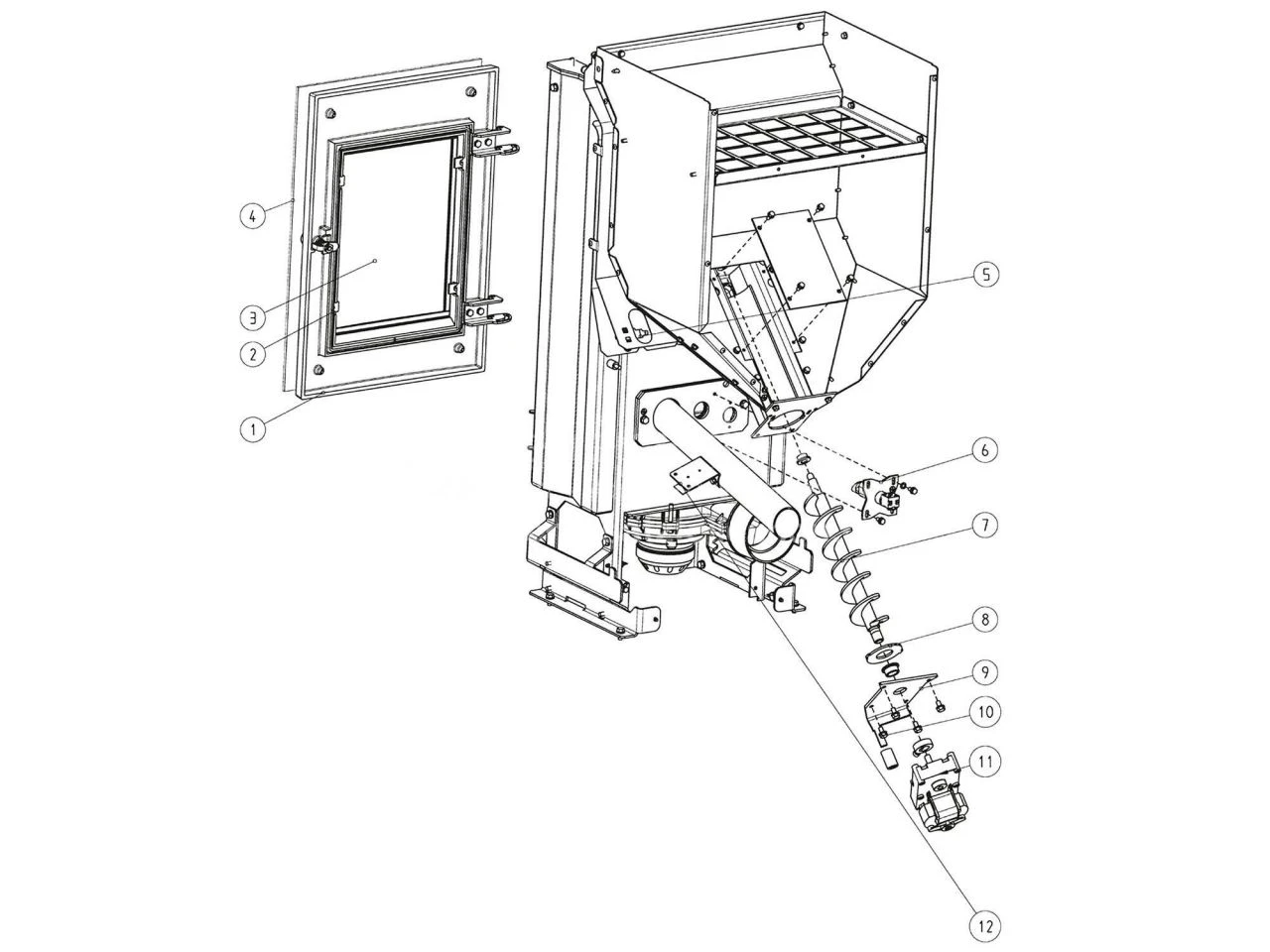 4
3
2
1
5
6
7
8
9
10
11
12