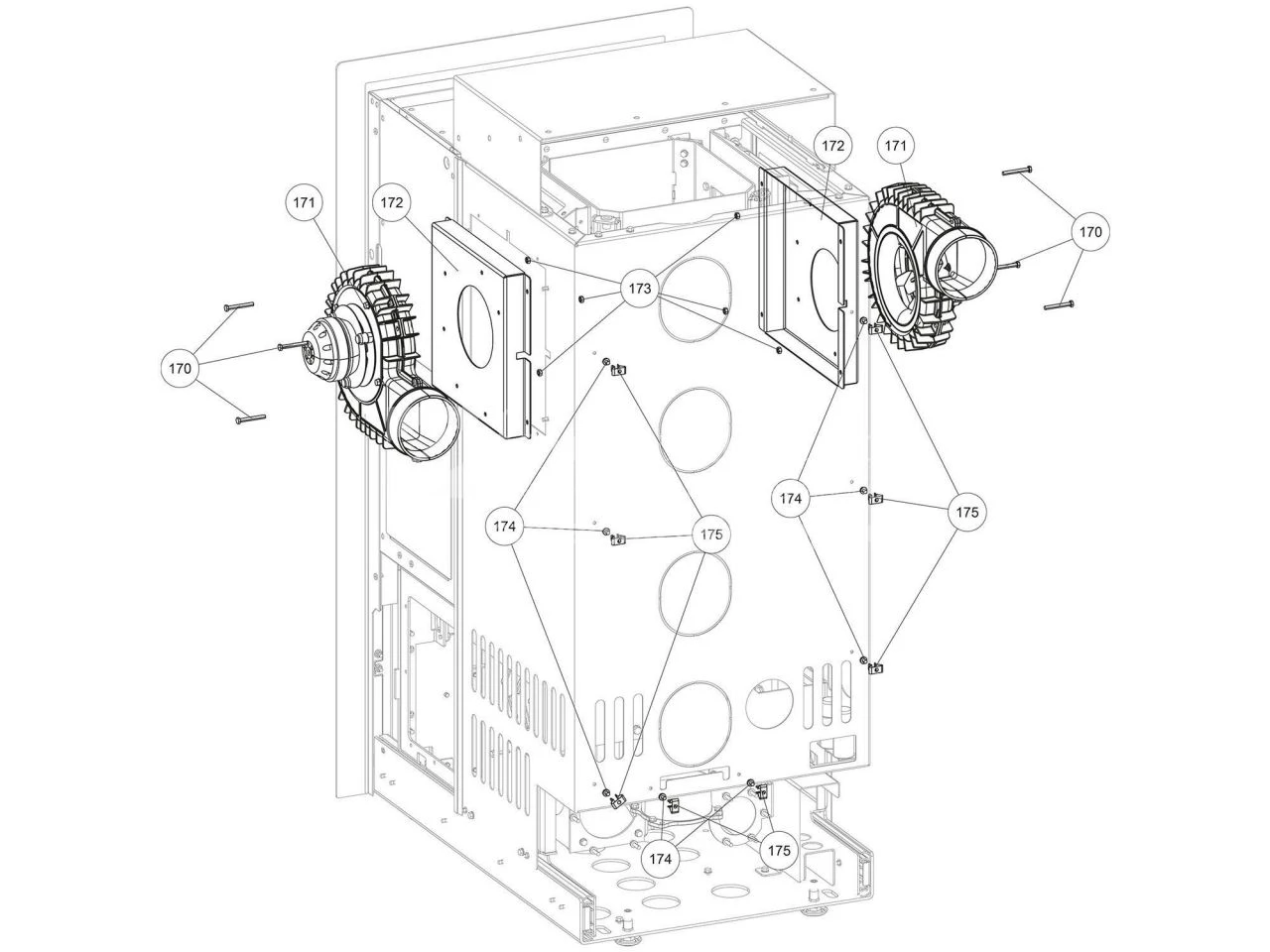 171
172
172
171
170
173
170
174
175
174
175
174
175