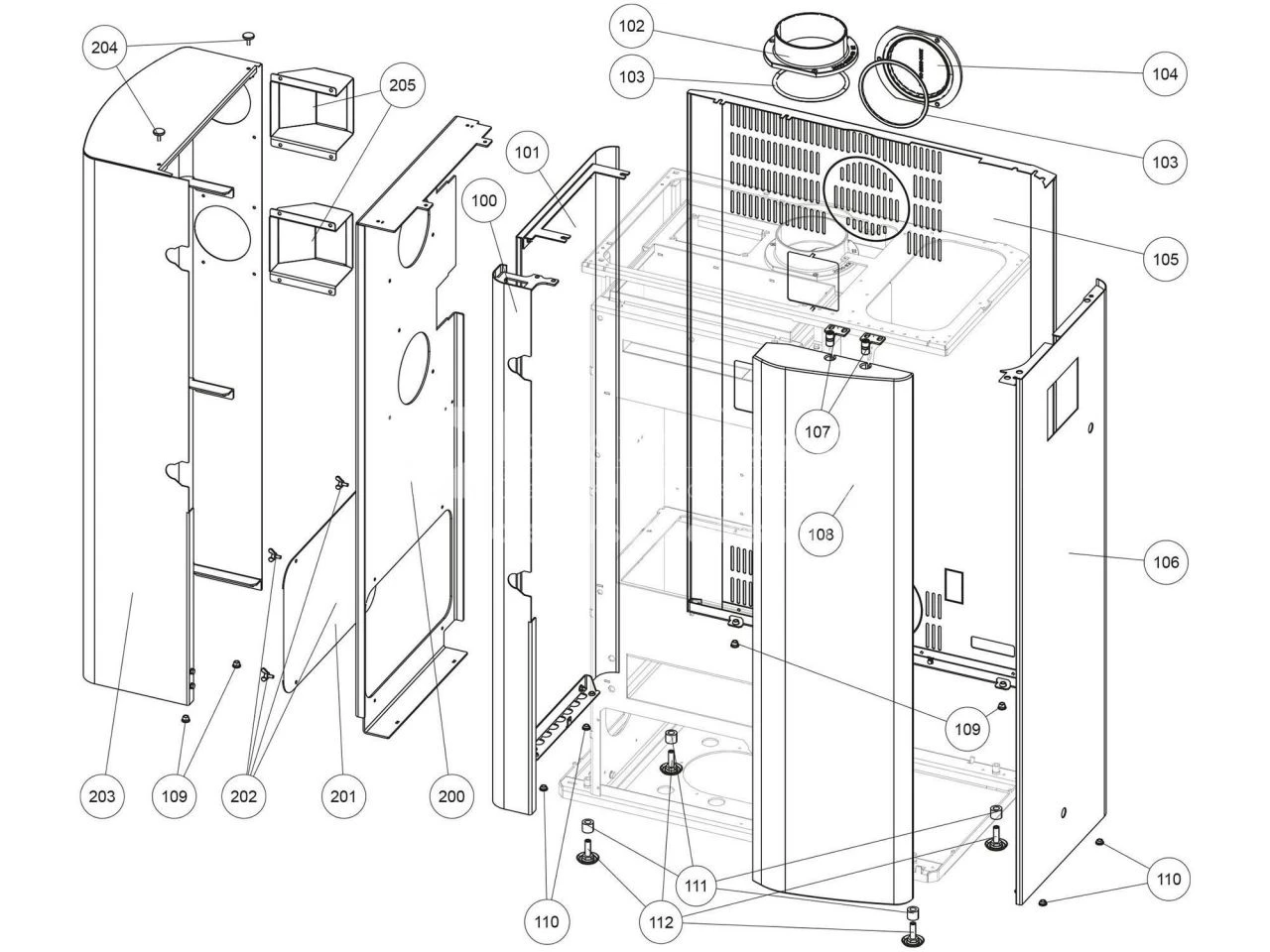 204
205
102
103
104
103
101
100
105
107
108
106
109
203
109
202
201
200
110
111
112
110