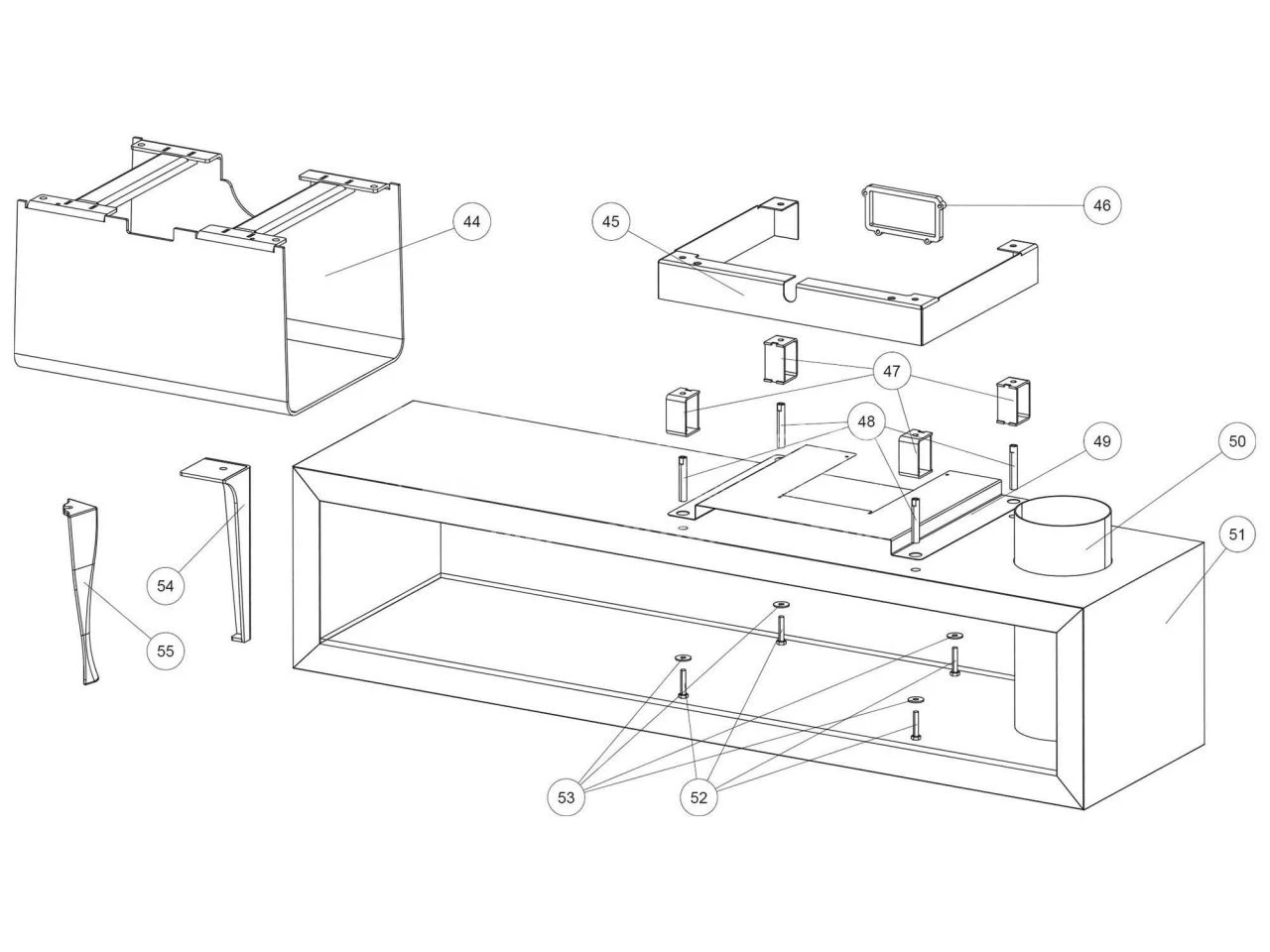 44
45
46
47
48
49
50
51
54
55
53
52