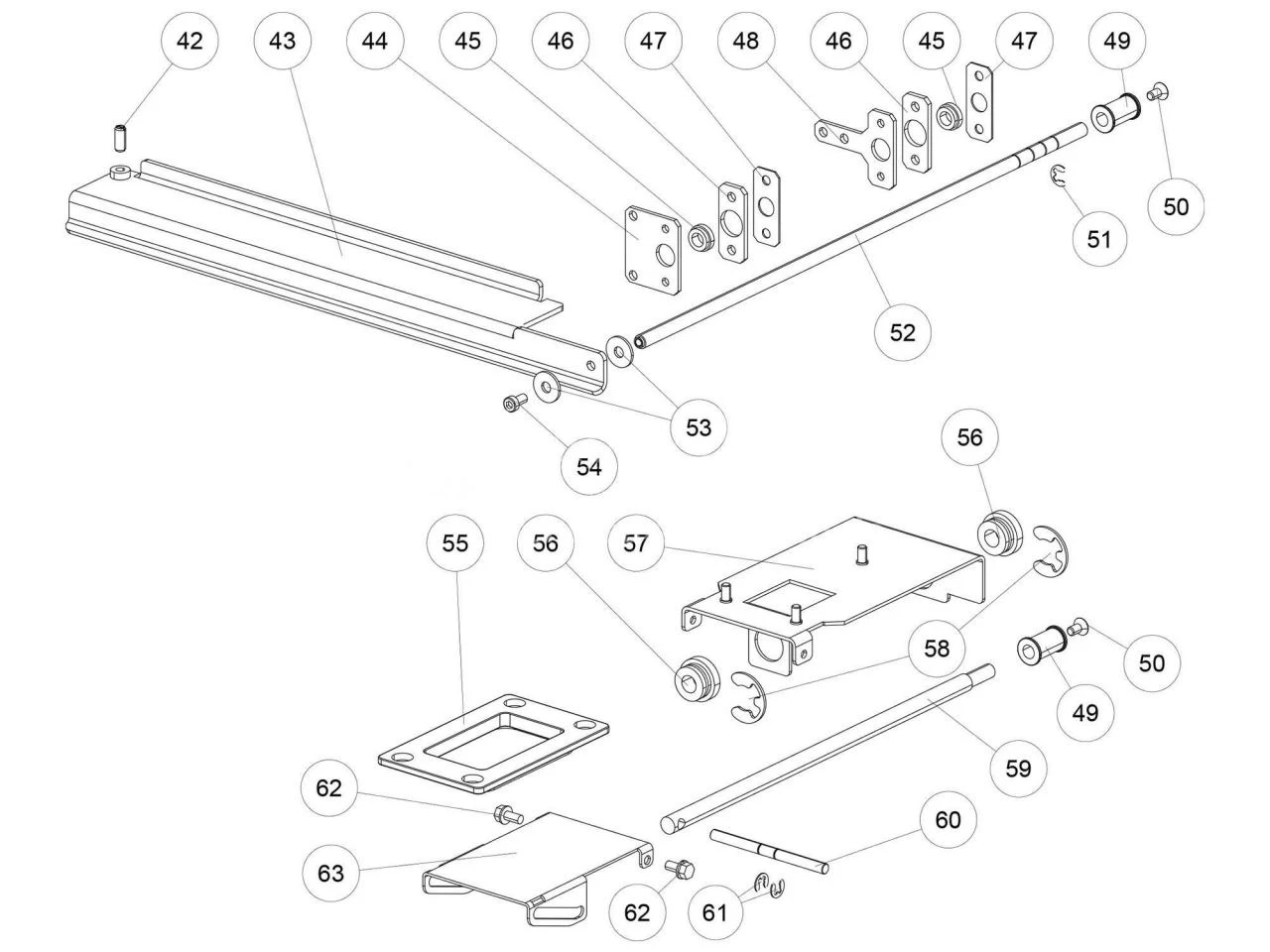 42
43
44
45
46
47
48
46
45
47
49
50
51
52
53
54
56
55
56
57
58
50
49
59
62
60
63
62
61