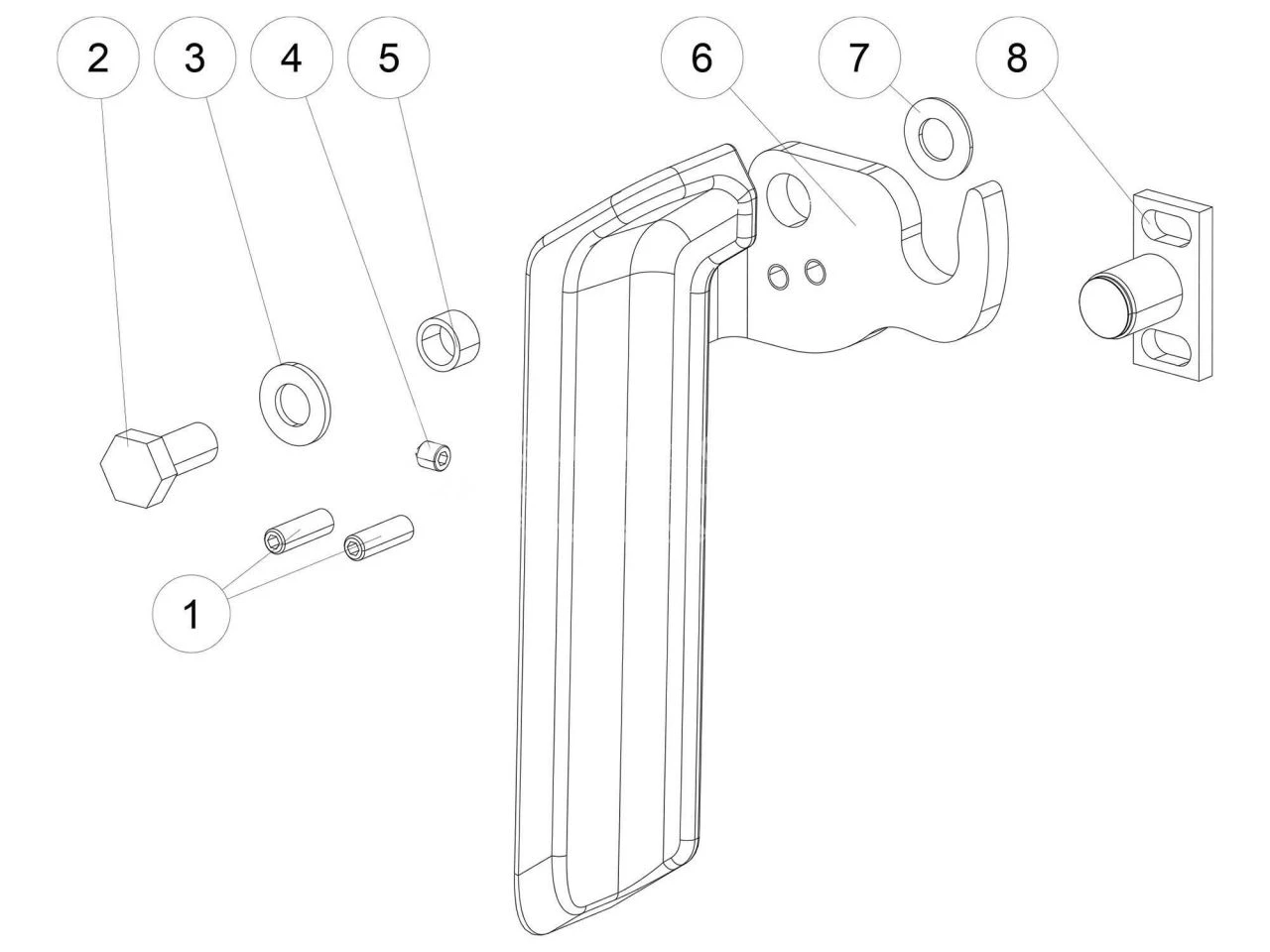 2 3 4 5 6 7 8

1