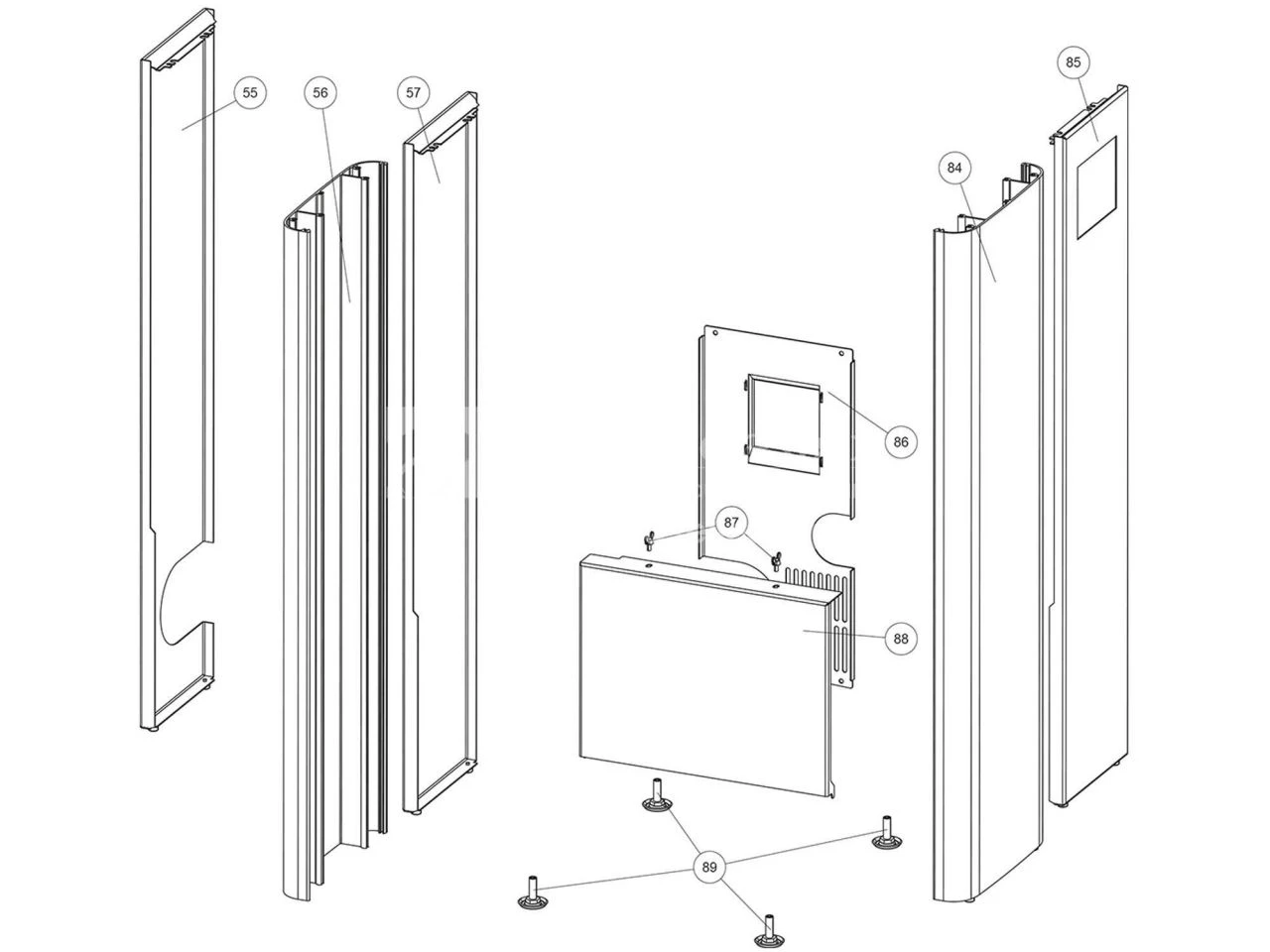 55
56
57
85
84
86
87
88
89