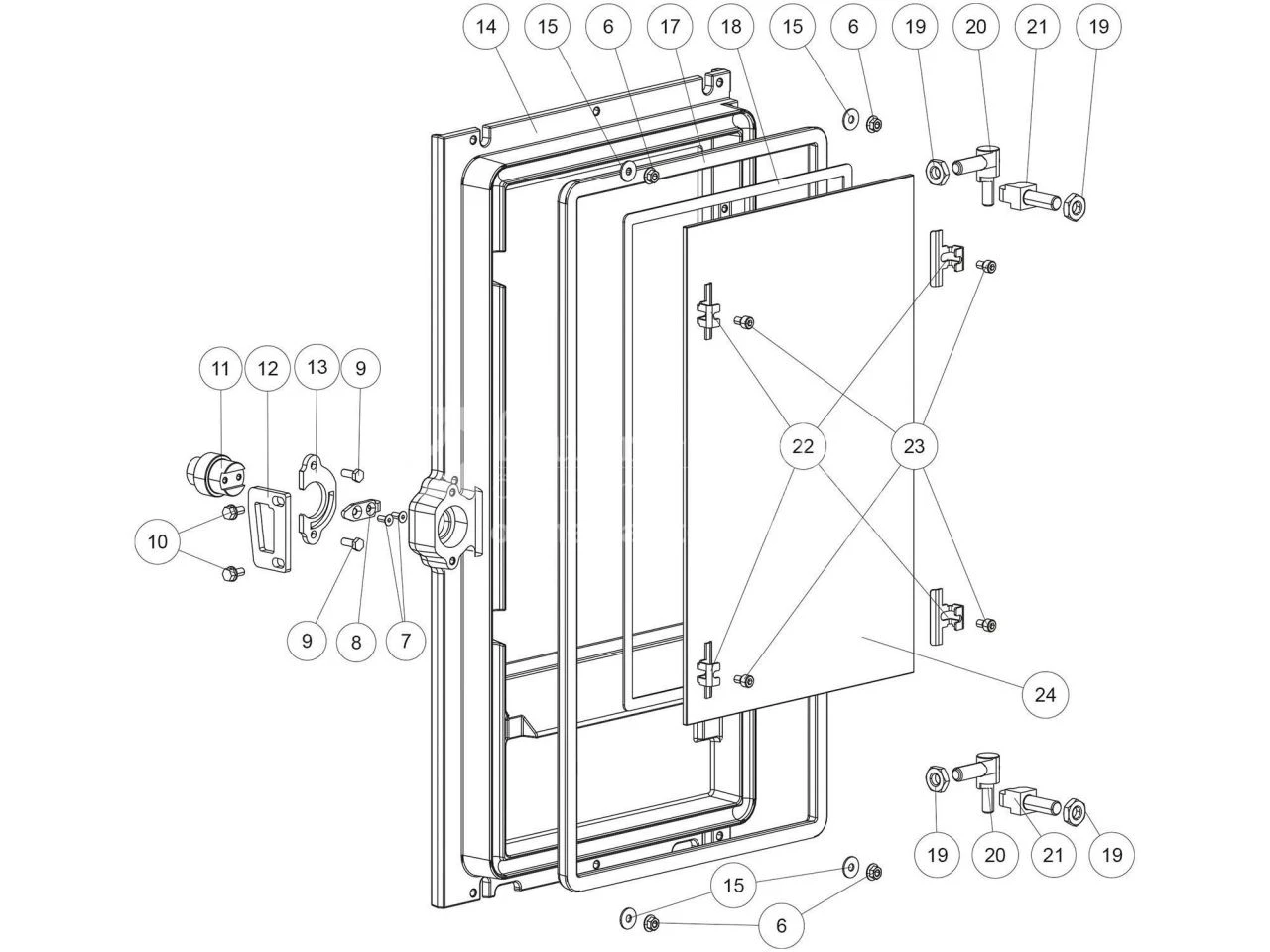 14 15 6 17 18 15 6 19 20 21 19

11 12 13 9

10

9 8 7

22 23

24

19 20 21 19

15

6