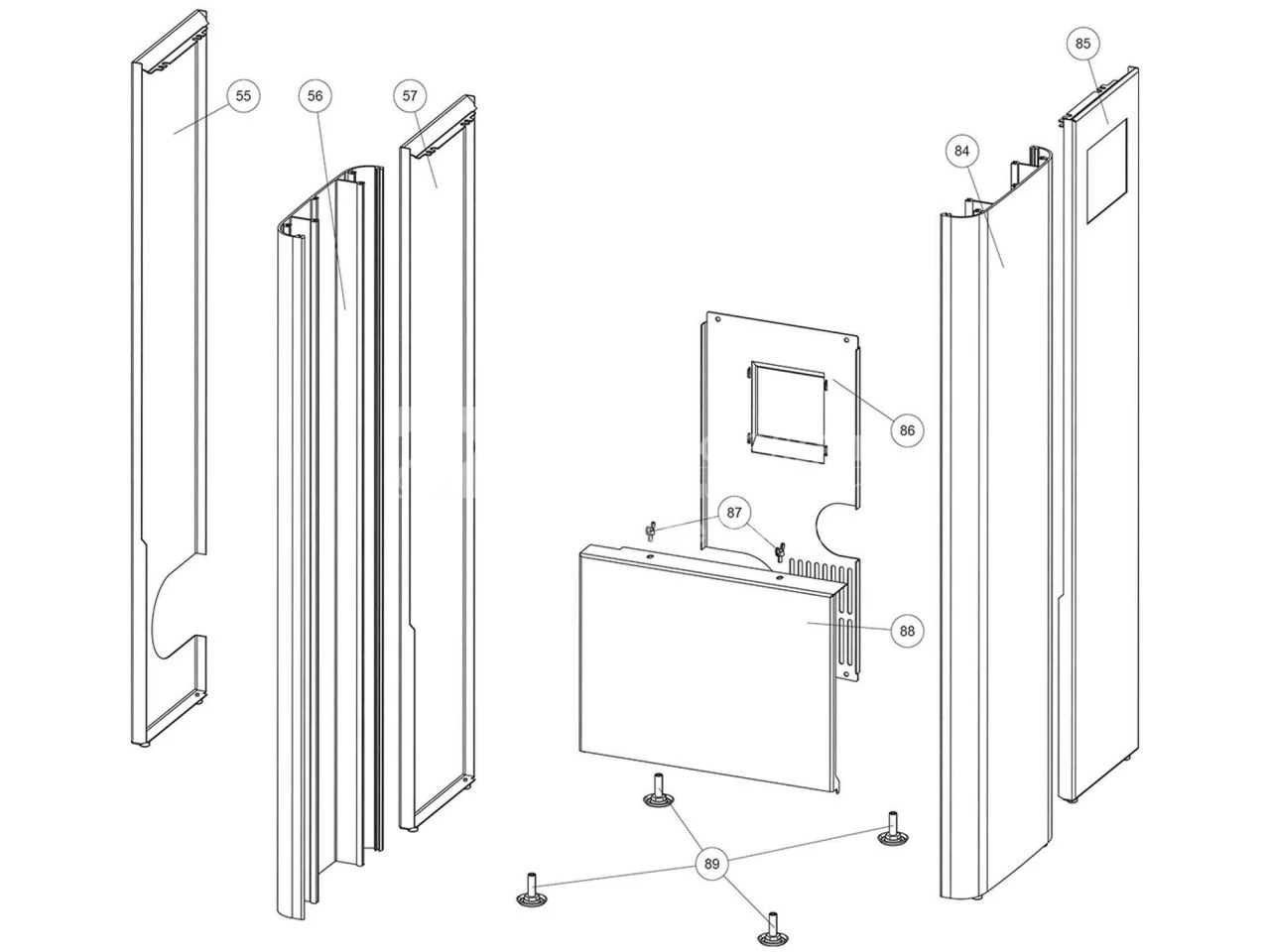 55
56
57
85
84
86
87
88
89