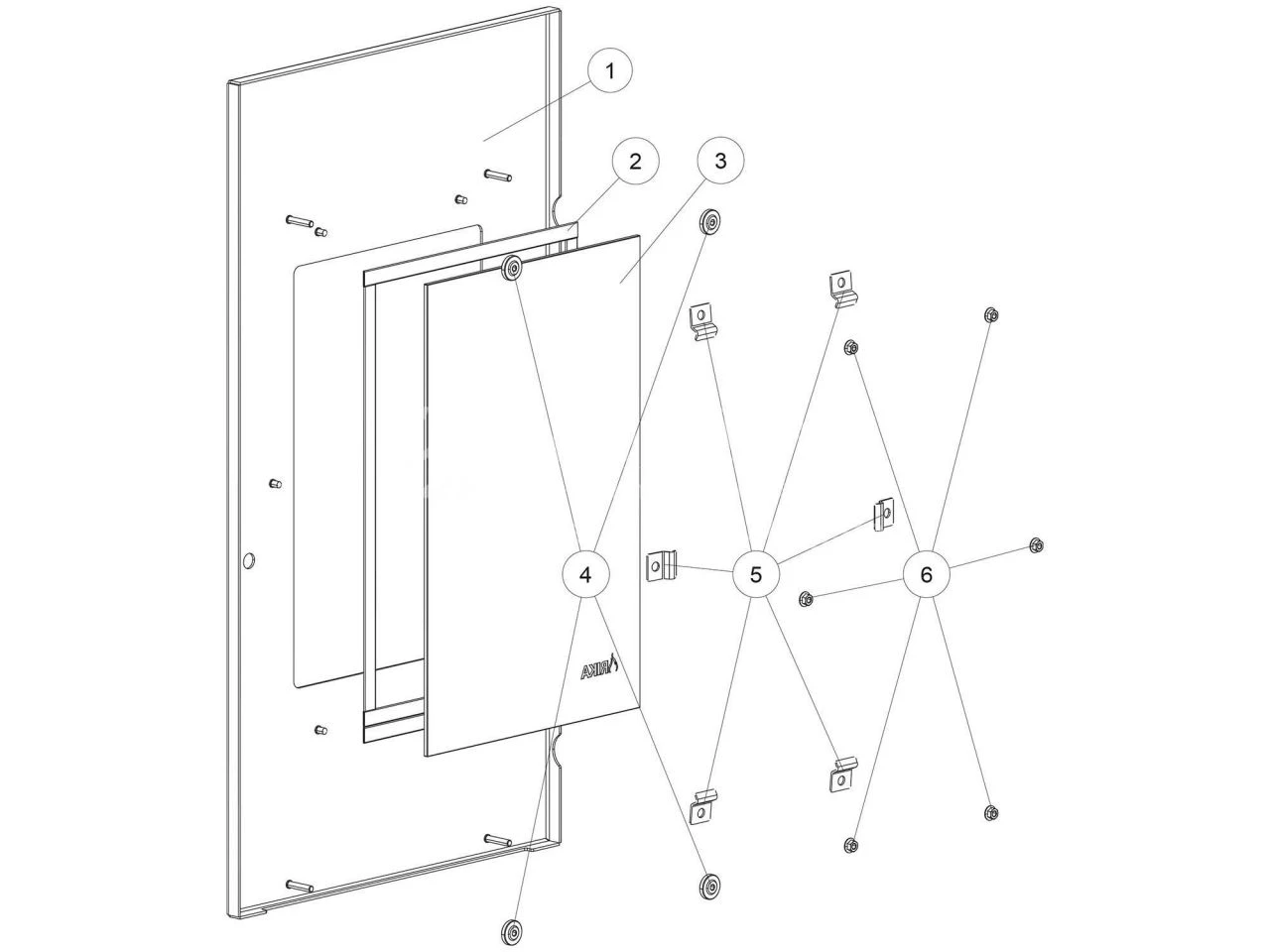 1
2
3
4
5
6
RIKA