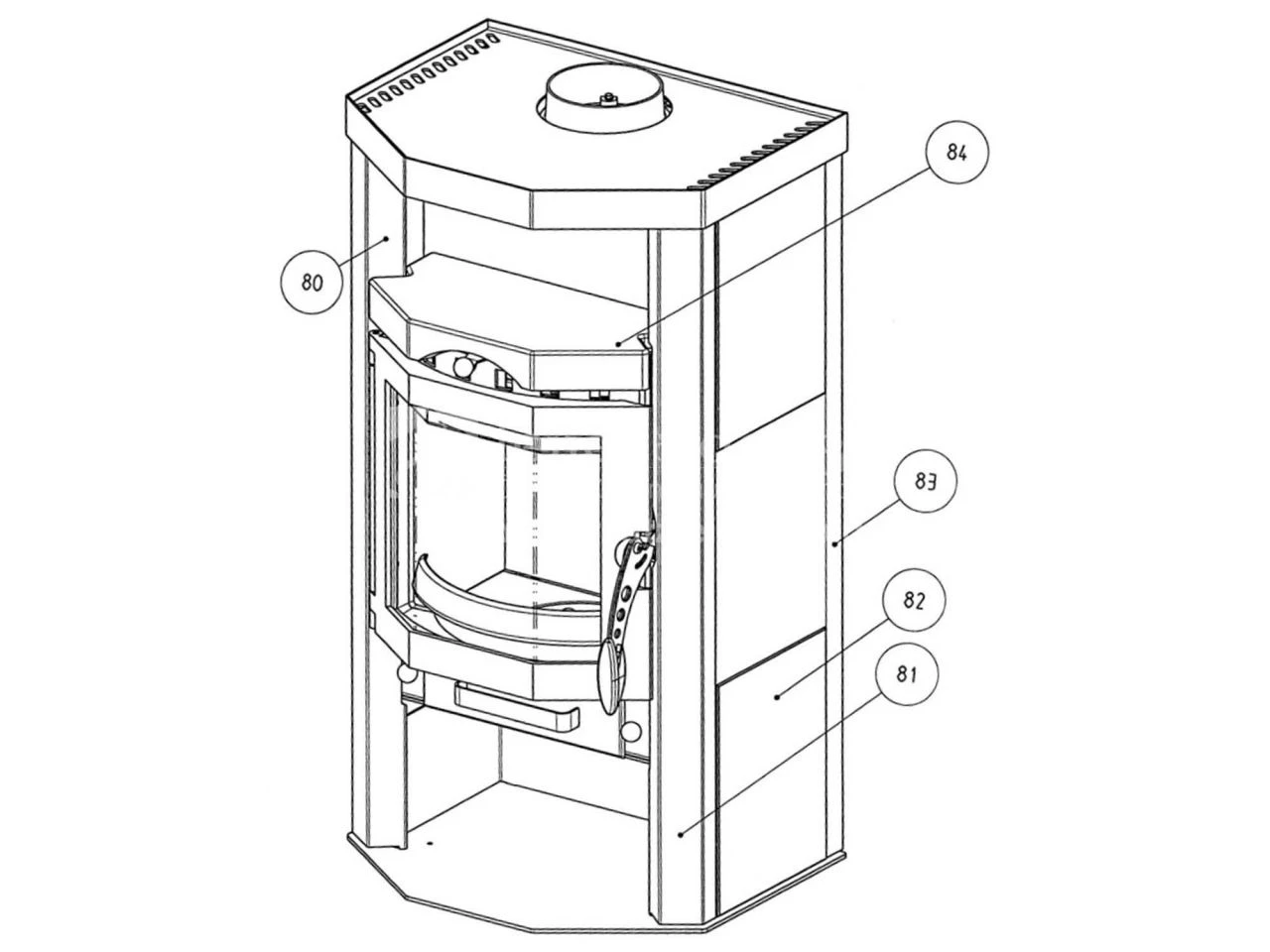 84
80
83
82
81