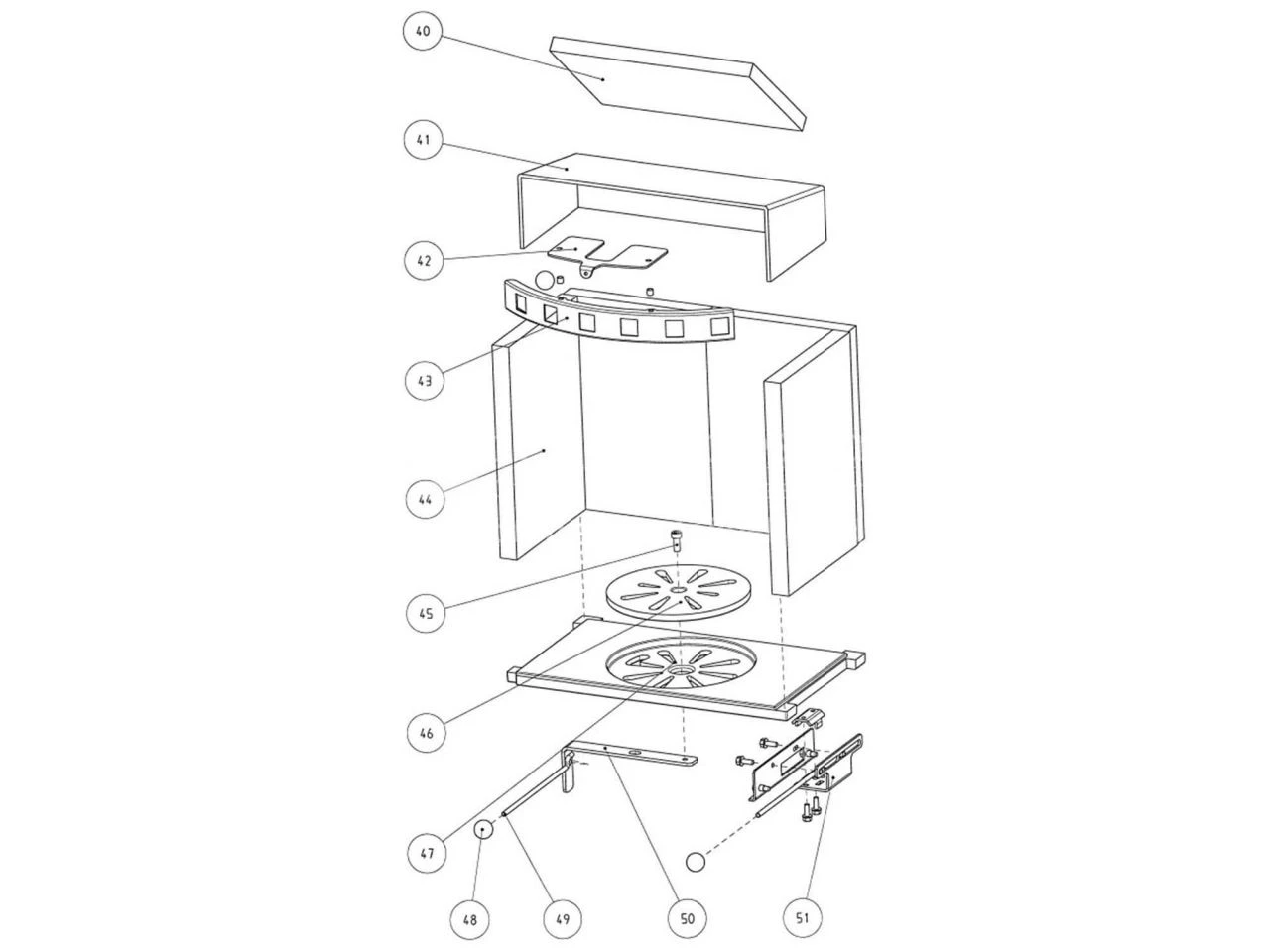 40
41
42
43
44
45
46
47
48
49
50
51