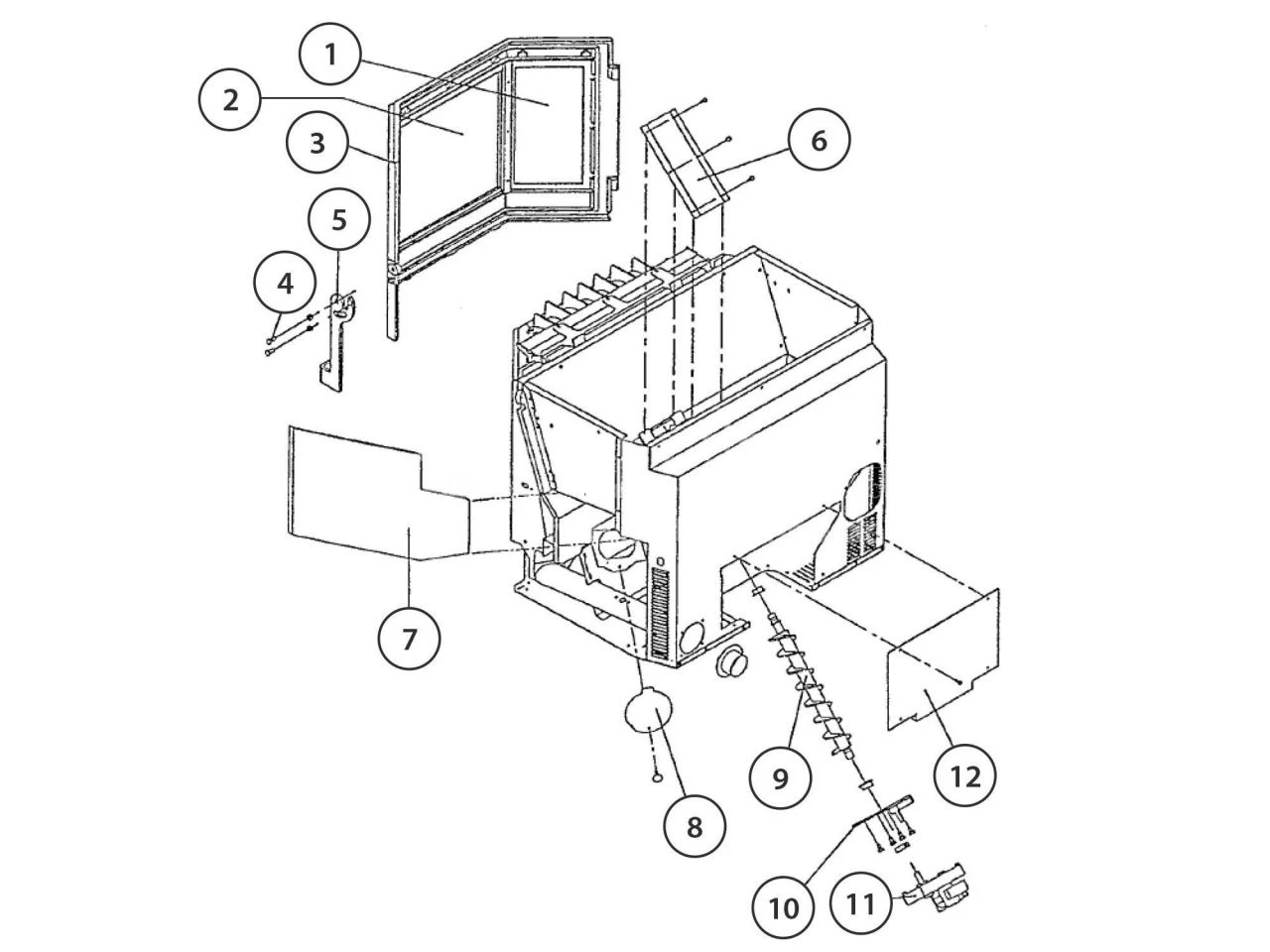 1
2
3
4
5
6
7
8
9
10
11
12