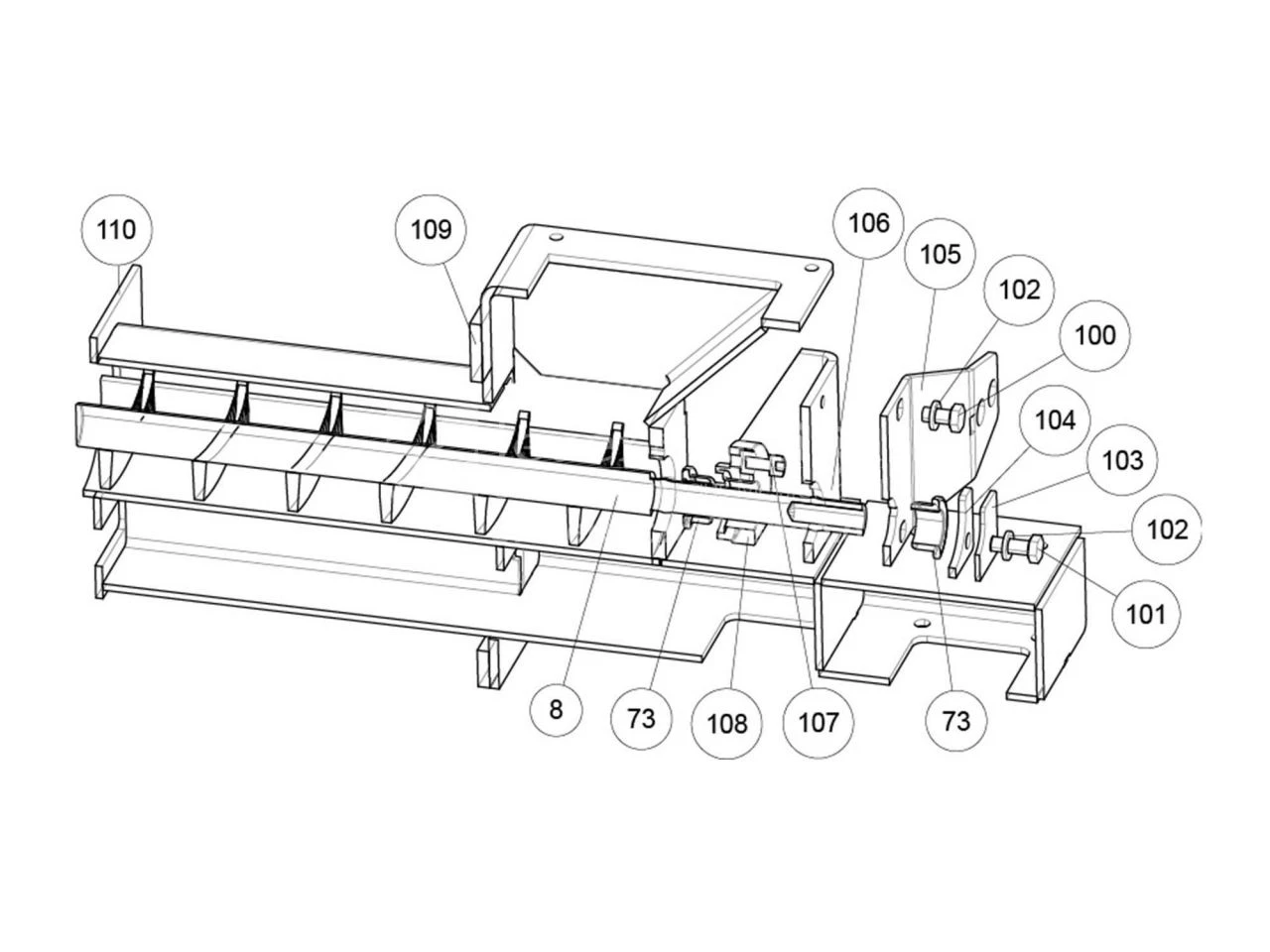 110
109
106
105
102
100
104
103
102
101
8
73
108
107
73