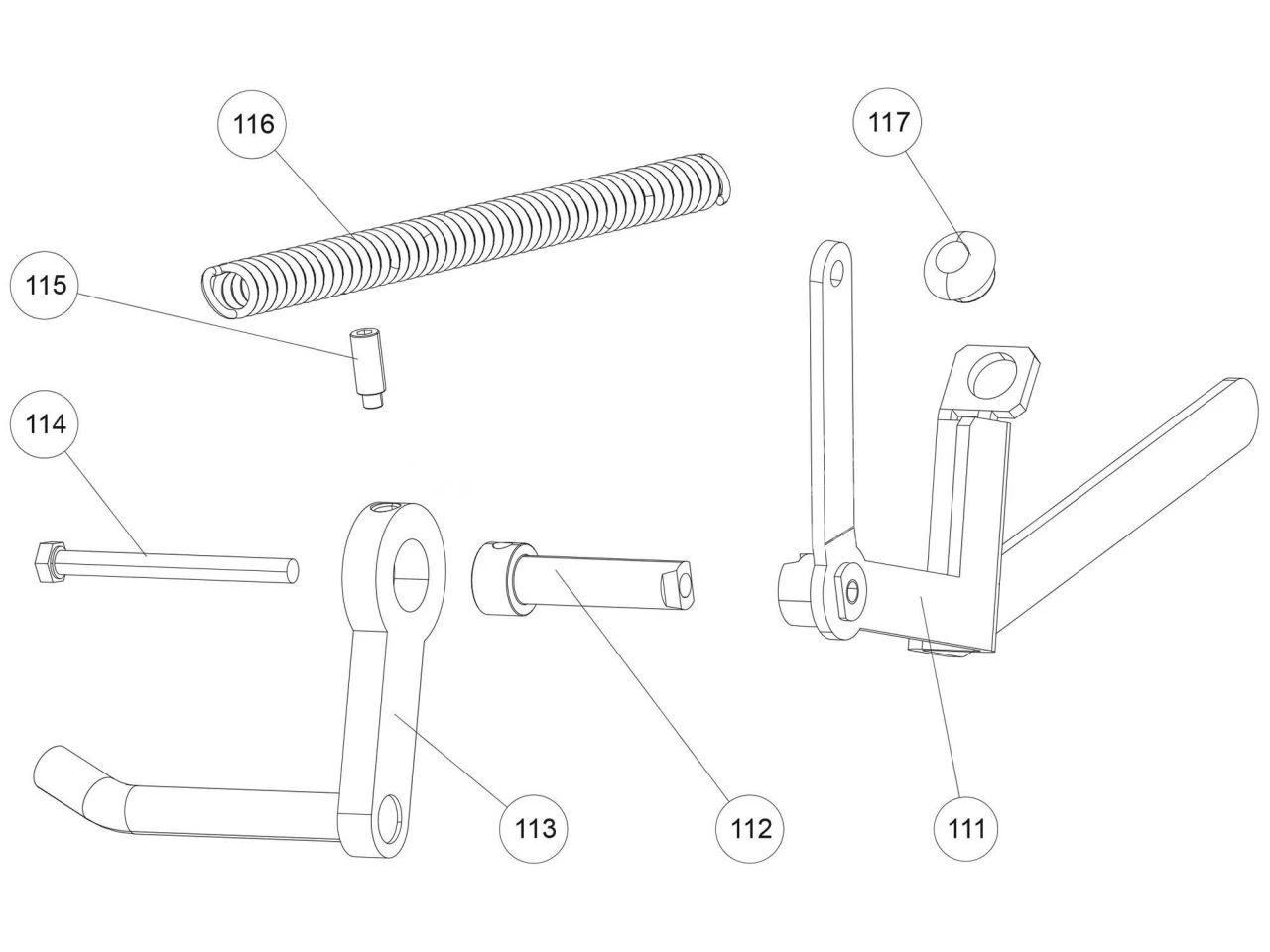 116

117

115

114

113

112

111