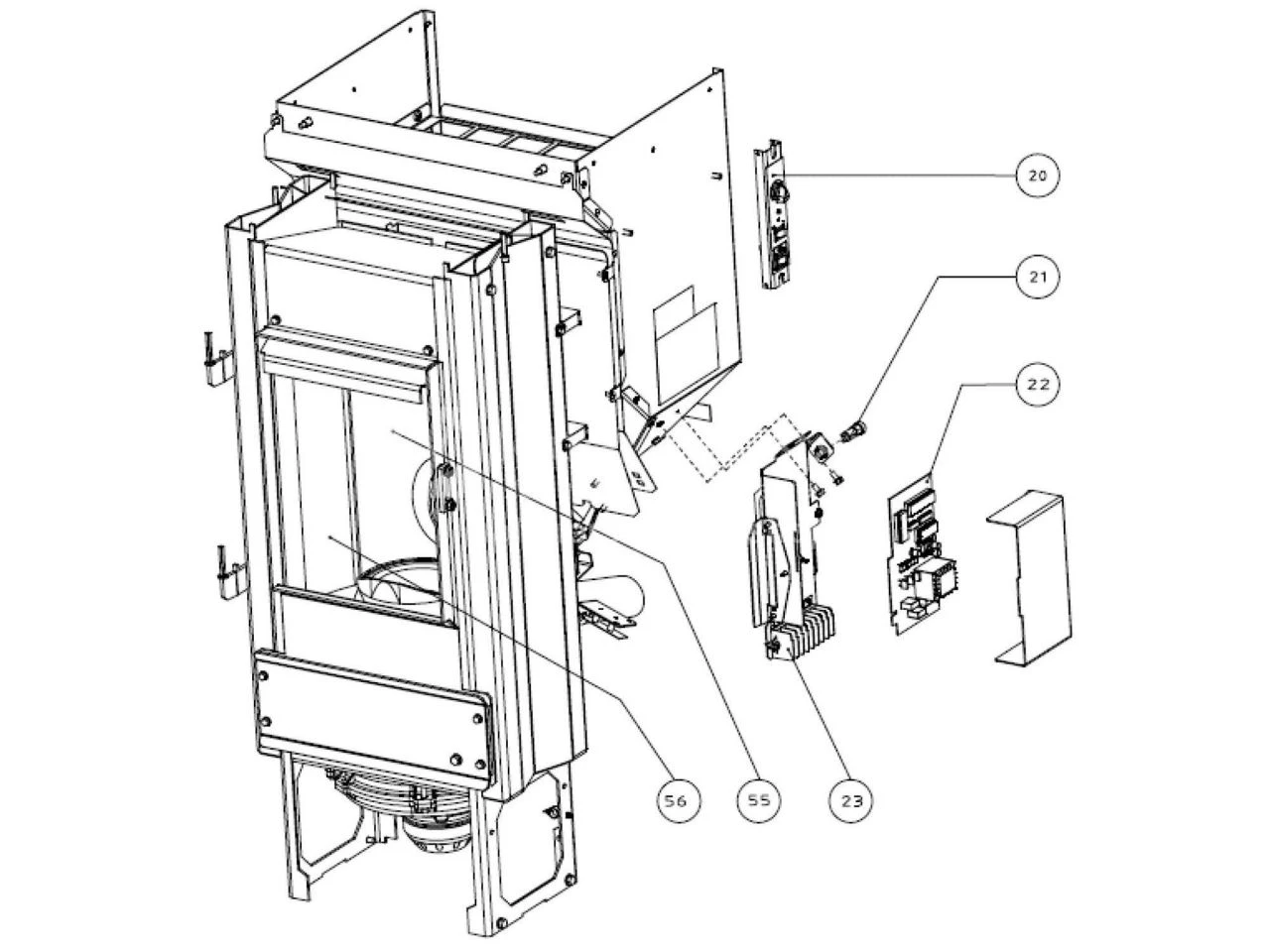 20
21
22
56
55
23