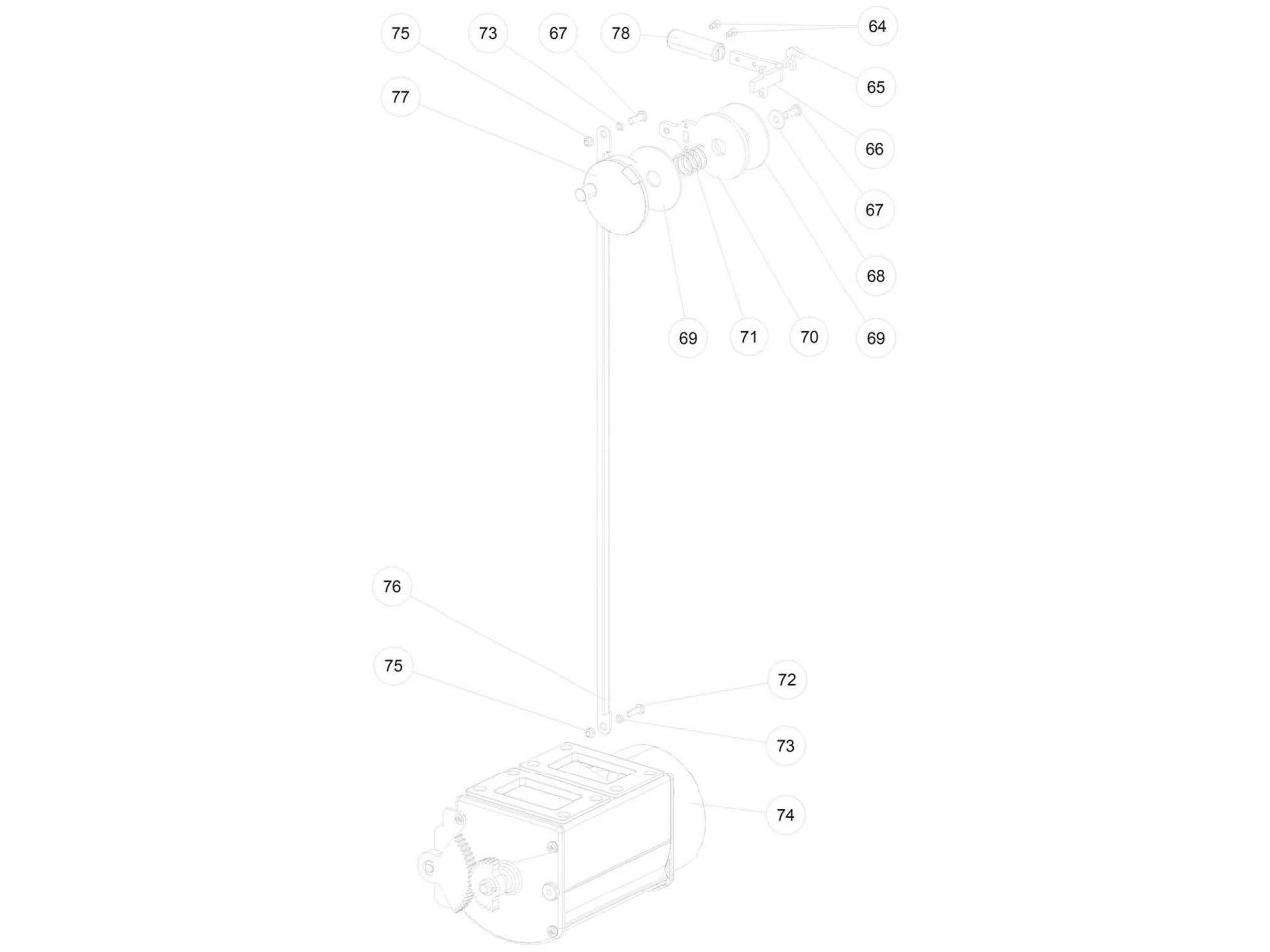 75
73
67
78
64
65
77
66
67
68
69
71
70
69
76
75
72
73
74