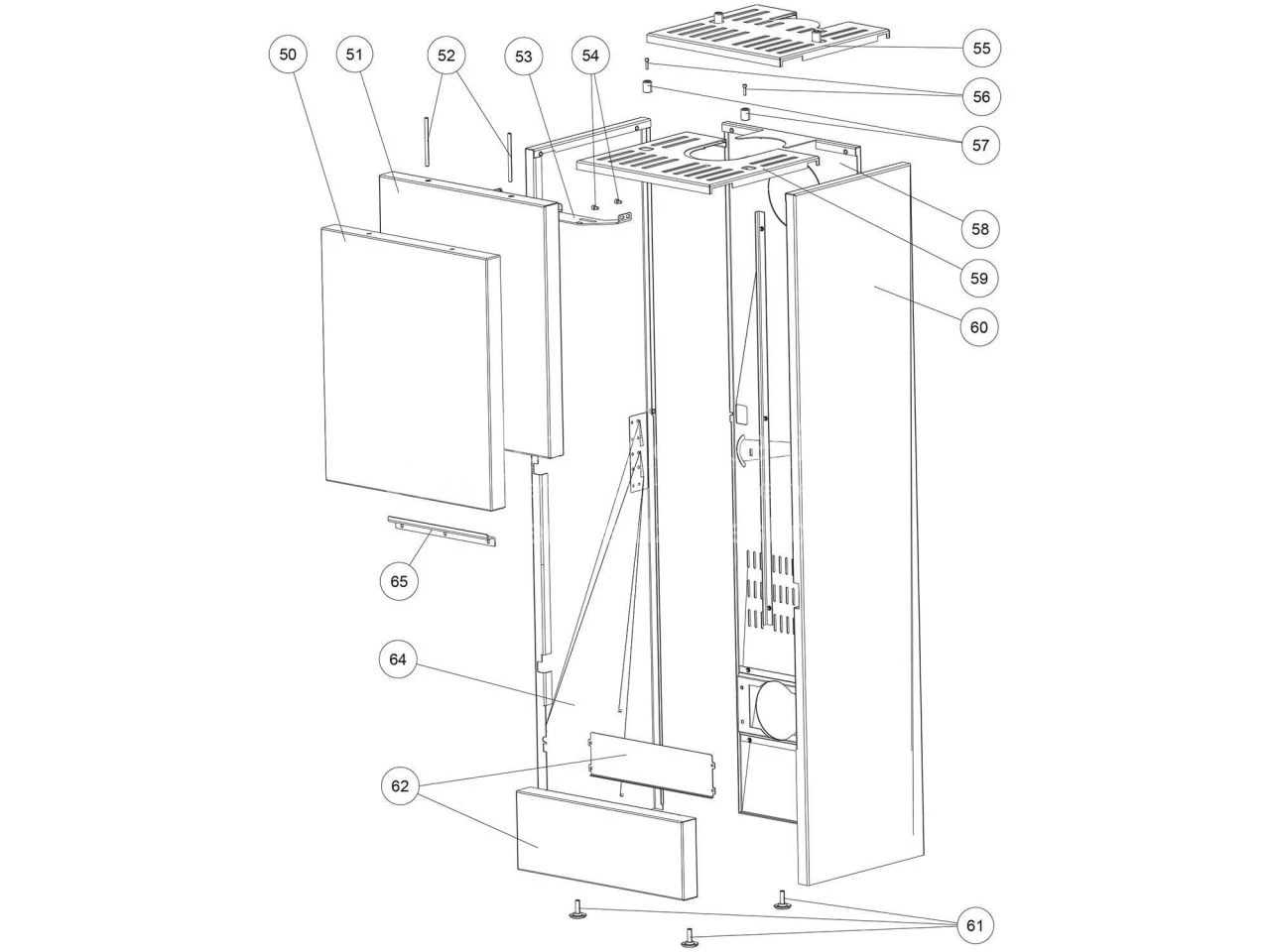 50
51
52
53
54
55
56
57
58
59
60
65
64
62
61