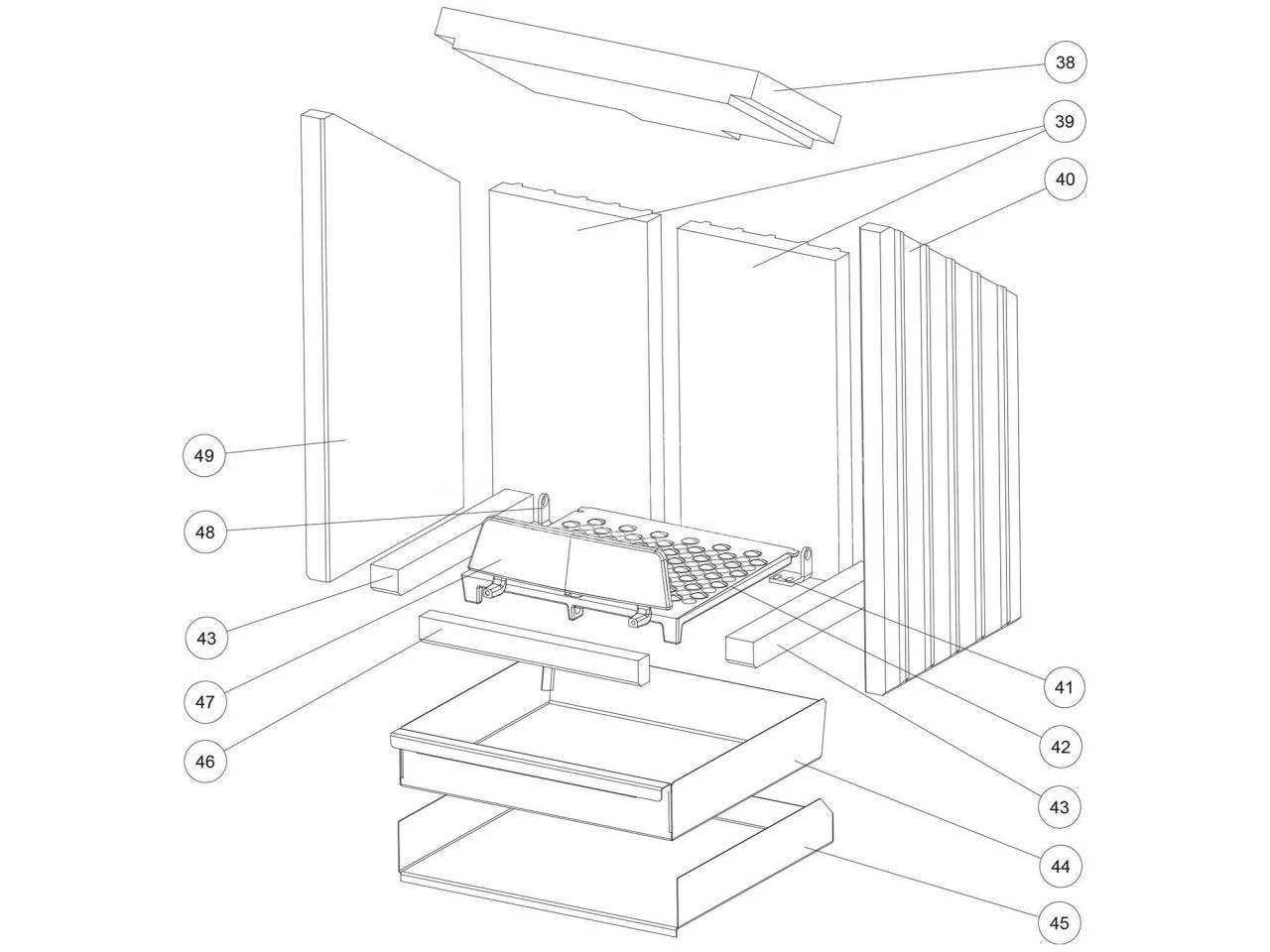 38
39
40
49
48
43
47
46
41
42
43
44
45