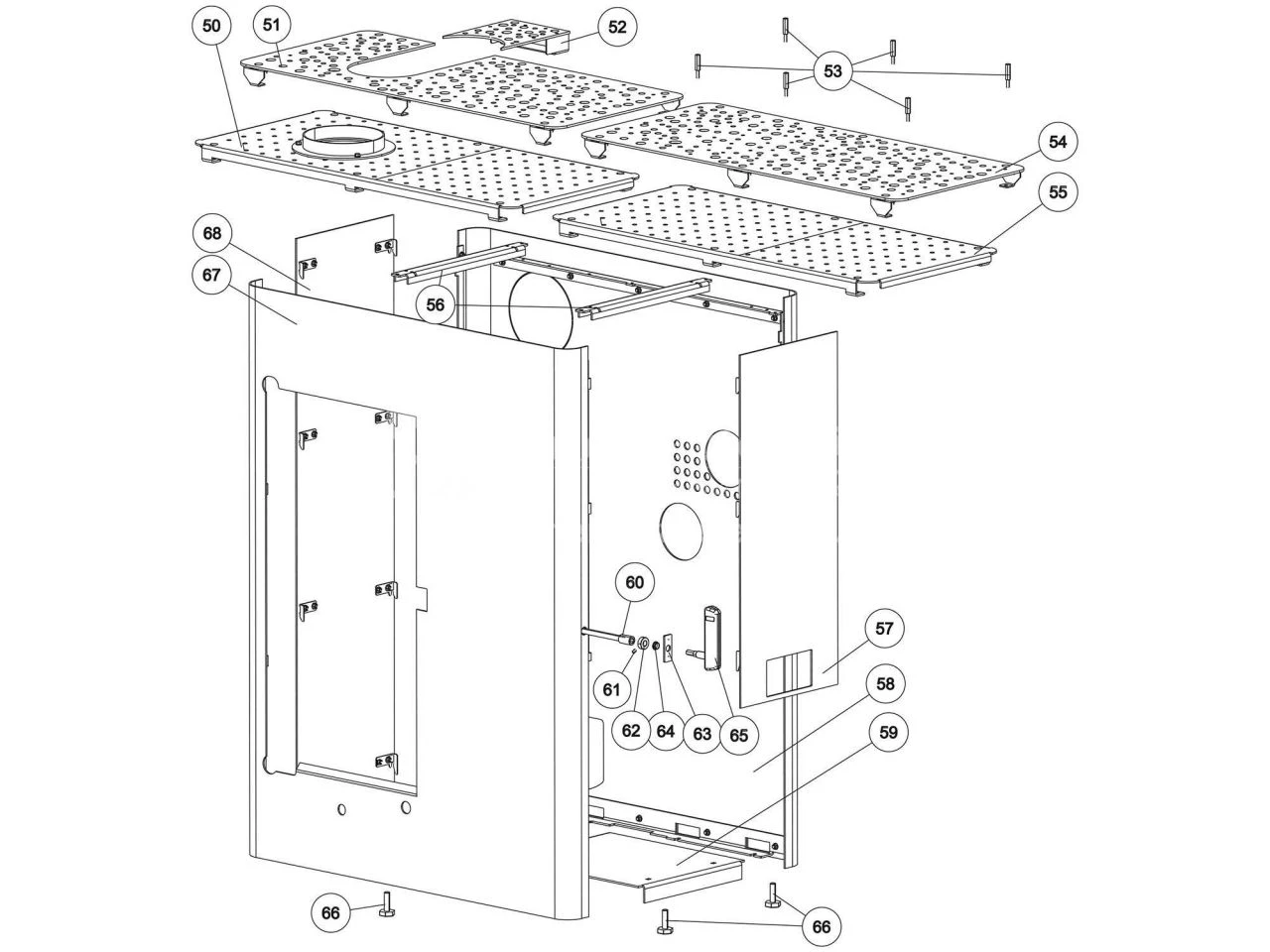 50
51
52
53
54
55
68
67
56
60
57
58
59
61
62
64
63
65
66
66