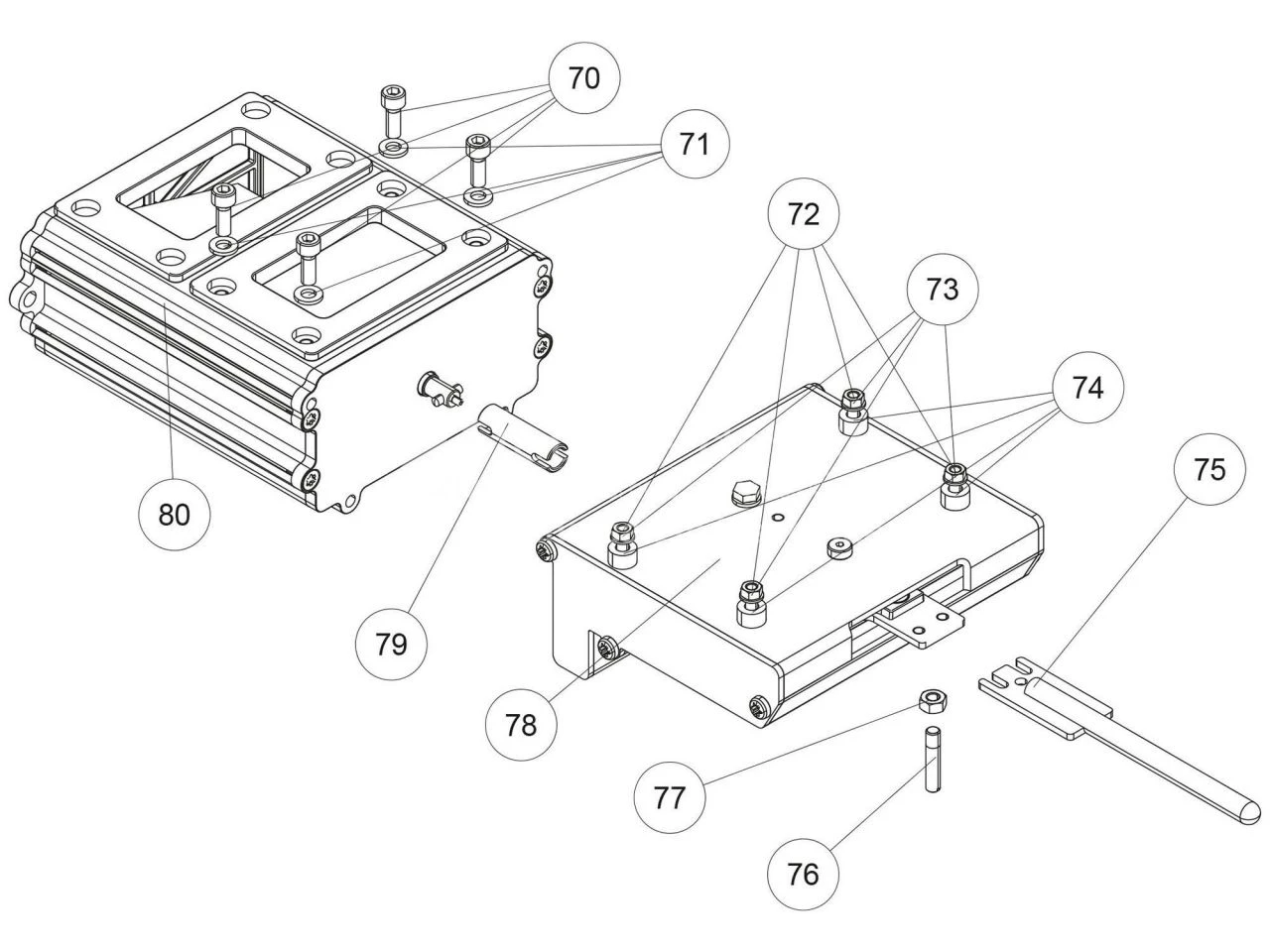 70
71
72
73
74
75
80
79
78
77
76